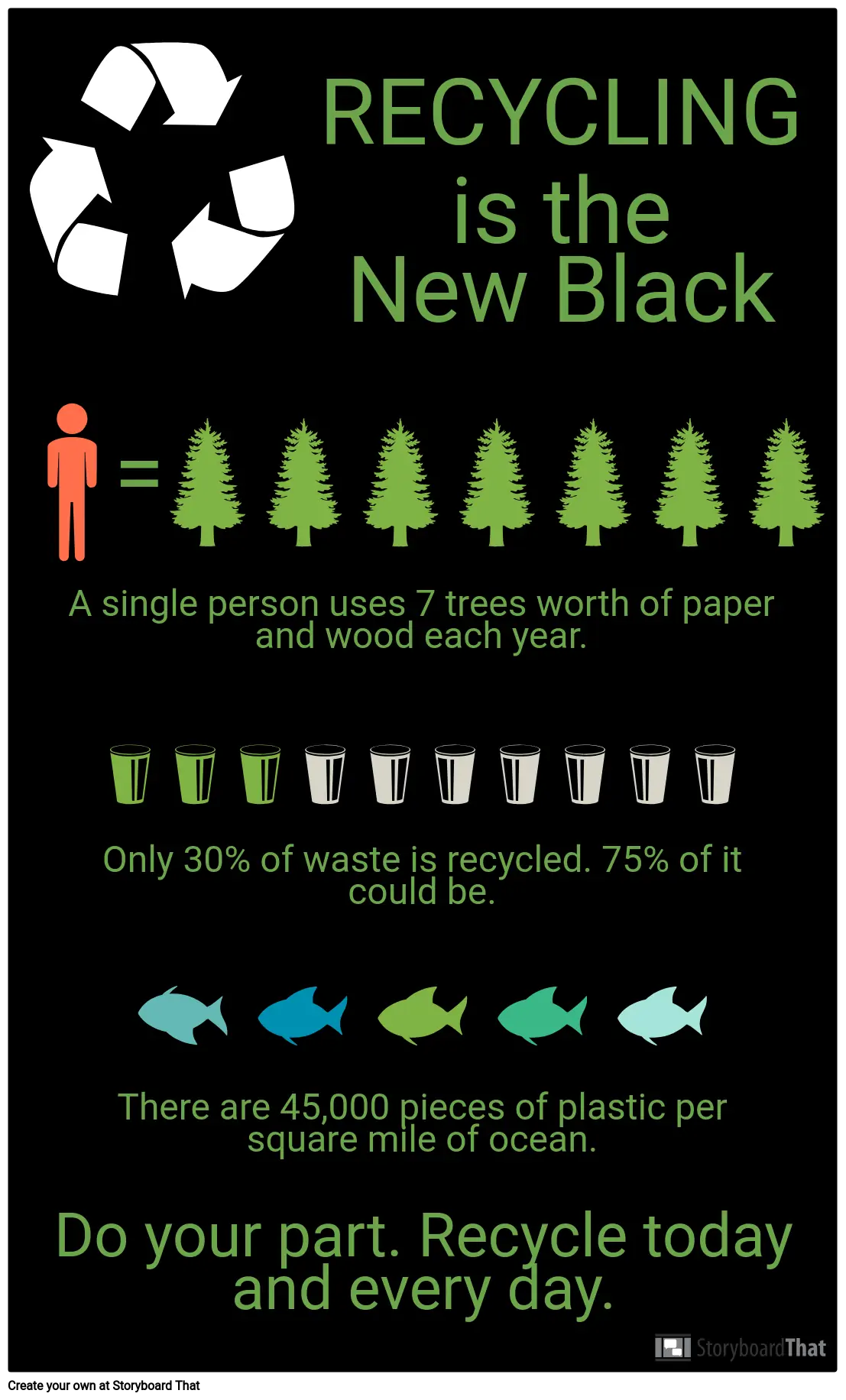 RECYCLING is the New Black

=

A single person uses 7 trees worth of paper and wood each year.

Only 30% of waste is recycled. 75% of it could be.

There are 45,000 pieces of plastic per square mile of ocean.

Do your part. Recycle today and every day.

StoryboardThat

Create your own at Storyboard That