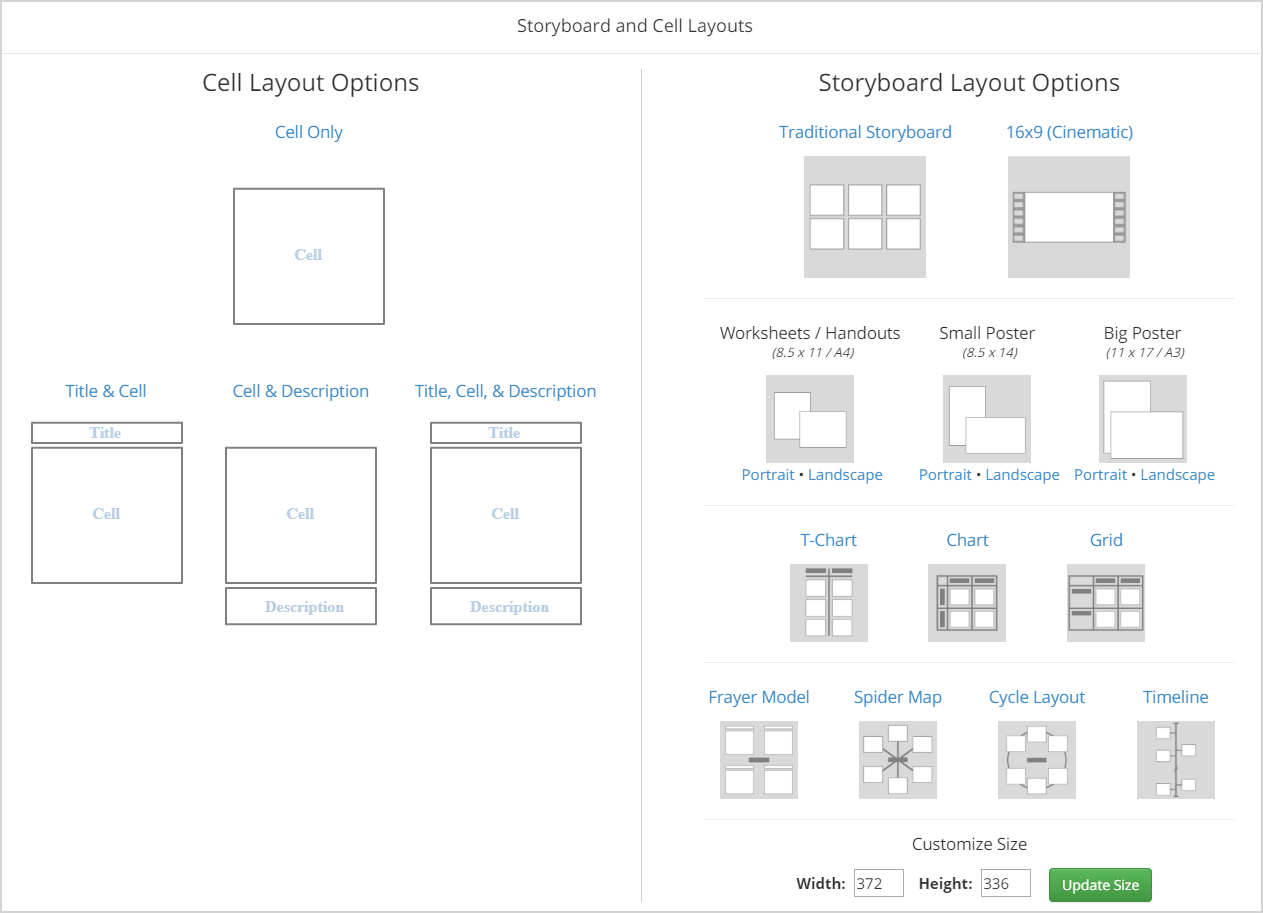 Storyboard and Cell Layouts

Cell Layout Options

Cell Only

Cell

Title & Cell

Title

Cell

Cell & Description

Cell

Description

Title, Cell, & Description

Title

Cell

Description

Storyboard Layout Options

Traditional Storyboard

16x9 (Cinematic)

Worksheets / Handouts
(8.5 x 11 / A4)

Portrait • Landscape

Small Poster
(8.5 x 14)

Portrait • Landscape

Big Poster
(11 x 17 / A3)

Portrait • Landscape

T-Chart

Chart

Grid

Frayer Model

Spider Map

Cycle Layout

Timeline

Customize Size

Width: 372 Height: 336 Update Size