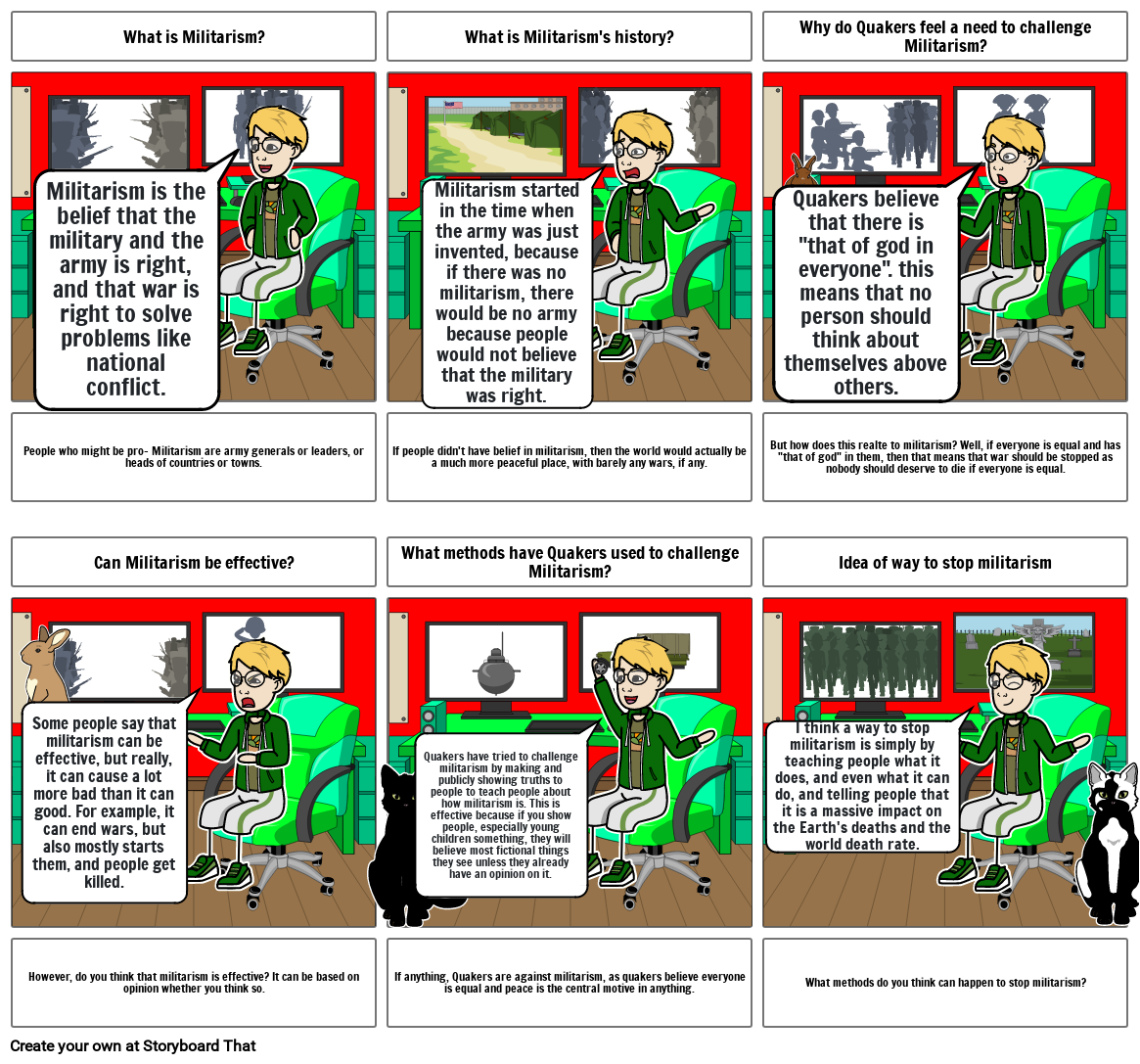 What is Militarism?

Militarism is the belief that the military and the army is right, and that war is right to solve problems like national conflict.

People who might be pro- Militarism are army generals or leaders, or heads of countries or towns.

What is Militarism's history?

Militarism started in the time when the army was just invented, because if there was no militarism, there would be no army because people would not believe that the military was right.

If people didn't have belief in militarism, then the world would actually be a much more peaceful place, with barely any wars, if any.

Why do Quakers feel a need to challenge Militarism?

Quakers believe that there is "that of god in everyone". this means that no person should think about themselves above others.

But how does this realte to militarism? Well, if everyone is equal and has "that of god" in them, then that means that war should be stopped as nobody should deserve to die if everyone is equal.

Can Militarism be effective?

Some people say that militarism can be effective, but really, it can cause a lot more bad than it can good. For example, it can end wars, but also mostly starts them, and people get killed.

However, do you think that militarism is effective? It can be based on opinion whether you think so.

What methods have Quakers used to challenge Militarism?

Quakers have tried to challenge militarism by making and publicly showing truths to people to teach people about how militarism is. This is effective because if you show people, especially young children something, they will believe most fictional things they see unless they already have an opinion on it.

If anything, Quakers are against militarism, as quakers believe everyone is equal and peace is the central motive in anything.

Idea of way to stop militarism

I think a way to stop militarism is simply by teaching people what it does, and even what it can do, and telling people that it is a massive impact on the Earth's deaths and the world death rate.

What methods do you think can happen to stop militarism?

Create your own at Storyboard That