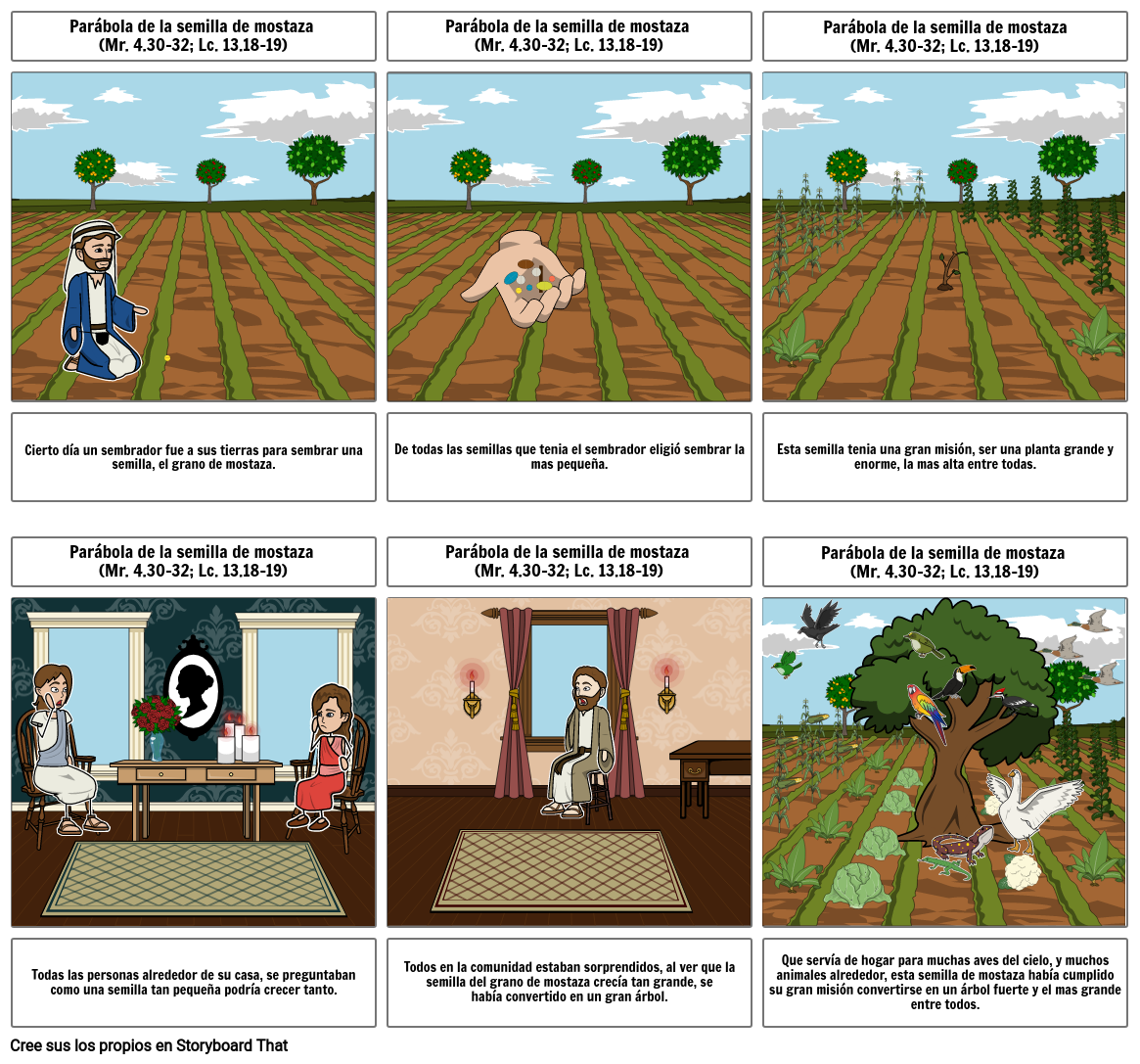 Parábola de la semilla de mostaza
(Mr. 4.30-32; Lc. 13.18-19)

Cierto día un sembrador fue a sus tierras para sembrar una semilla, el grano de mostaza.

Parábola de la semilla de mostaza
(Mr. 4.30-32; Lc. 13.18-19)

De todas las semillas que tenia el sembrador eligió sembrar la mas pequeña.

Parábola de la semilla de mostaza
(Mr. 4.30-32; Lc. 13.18-19)

Esta semilla tenia una gran misión, ser una planta grande y enorme, la mas alta entre todas.

Parábola de la semilla de mostaza
(Mr. 4.30-32; Lc. 13.18-19)

Todas las personas alrededor de su casa, se preguntaban como una semilla tan pequeña podría crecer tanto.

Parábola de la semilla de mostaza
(Mr. 4.30-32; Lc. 13.18-19)

Todos en la comunidad estaban sorprendidos, al ver que la semilla del grano de mostaza crecía tan grande, se había convertido en un gran árbol.

Parábola de la semilla de mostaza
(Mr. 4.30-32; Lc. 13.18-19)

Que servía de hogar para muchas aves del cielo, y muchos animales alrededor, esta semilla de mostaza había cumplido su gran misión convertirse en un árbol fuerte y el mas grande entre todos.

Cree sus los propios en Storyboard That