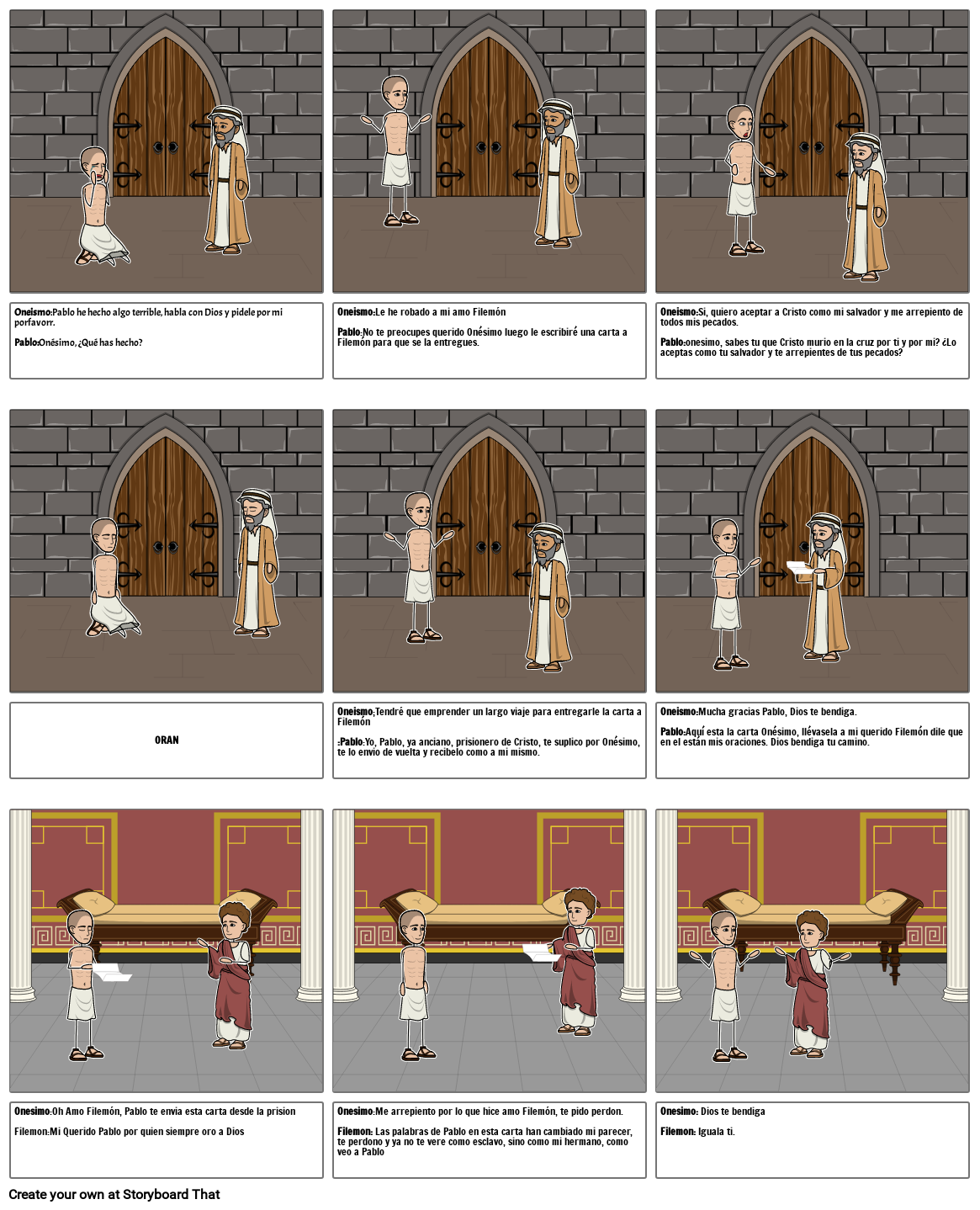 Oneismo:Pablo he hecho algo terrible, habla con Dios y pidele por mi porfavorr.

Pablo:Onésimo, ¿Qué has hecho?

Oneismo:Le he robado a mi amo Filemón

Pablo:No te preocupes querido Onésimo luego le escribiré una carta a Filemón para que se la entregues.

Oneismo:Si, quiero aceptar a Cristo como mi salvador y me arrepiento de todos mis pecados.

Pablo:onesimo, sabes tu que Cristo murio en la cruz por ti y por mi? ¿Lo aceptas como tu salvador y te arrepientes de tus pecados?

ORAN

Oneismo:Tendré que emprender un largo viaje para entregarle la carta a Filemón

:Pablo:Yo, Pablo, ya anciano, prisionero de Cristo, te suplico por Onésimo, te lo envio de vuelta y recibelo como a mi mismo.

Oneismo:Mucha gracias Pablo, Dios te bendiga.

Pablo:Aquí esta la carta Onésimo, llévasela a mi querido Filemón dile que en el están mis oraciones. Dios bendiga tu camino.

Onesimo:Oh Amo Filemón, Pablo te envia esta carta desde la prision

Filemon:Mi Querido Pablo por quien siempre oro a Dios

Onesimo:Me arrepiento por lo que hice amo Filemón, te pido perdon.

Filemon: Las palabras de Pablo en esta carta han cambiado mi parecer, te perdono y ya no te vere como esclavo, sino como mi hermano, como veo a Pablo

Onesimo: Dios te bendiga

Filemon: Iguala ti.

Create your own at Storyboard That