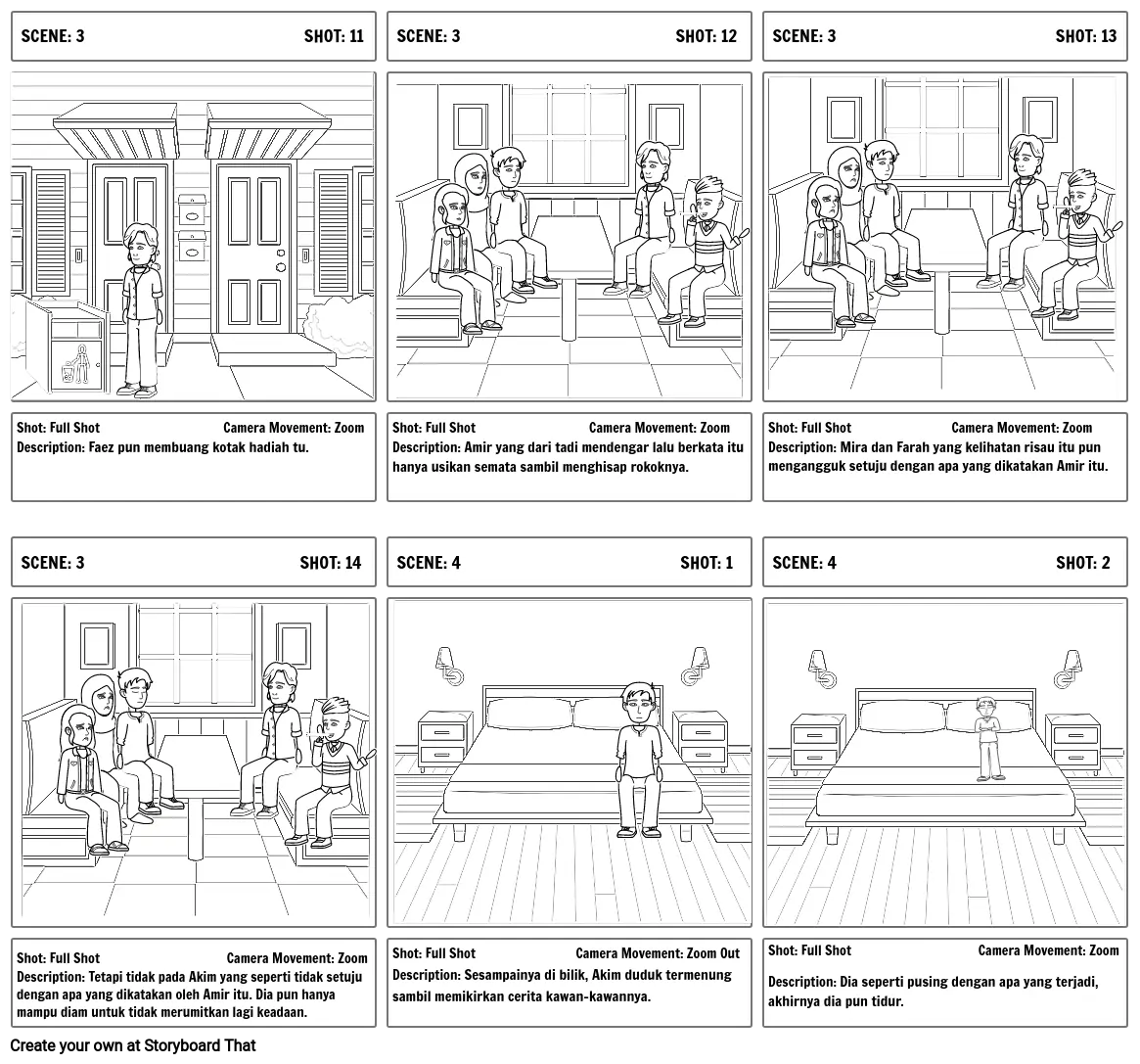 SCENE: 3 SHOT: 11

Shot: Full Shot Camera Movement: Zoom
Description: Faez pun membuang kotak hadiah tu.

SCENE: 3 SHOT: 12

Shot: Full Shot Camera Movement: Zoom
Description: Amir yang dari tadi mendengar lalu berkata itu hanya usikan semata sambil menghisap rokoknya.

SCENE: 3 SHOT: 13

Shot: Full Shot Camera Movement: Zoom
Description: Mira dan Farah yang kelihatan risau itu pun mengangguk setuju dengan apa yang dikatakan Amir itu.

SCENE: 3 SHOT: 14

Shot: Full Shot Camera Movement: Zoom
Description: Tetapi tidak pada Akim yang seperti tidak setuju dengan apa yang dikatakan oleh Amir itu. Dia pun hanya mampu diam untuk tidak merumitkan lagi keadaan.

SCENE: 4 SHOT: 1

Shot: Full Shot Camera Movement: Zoom Out
Description: Sesampainya di bilik, Akim duduk termenung sambil memikirkan cerita kawan-kawannya.

SCENE: 4 SHOT: 2

Shot: Full Shot Camera Movement: Zoom
Description: Dia seperti pusing dengan apa yang terjadi, akhirnya dia pun tidur.

Create your own at Storyboard That