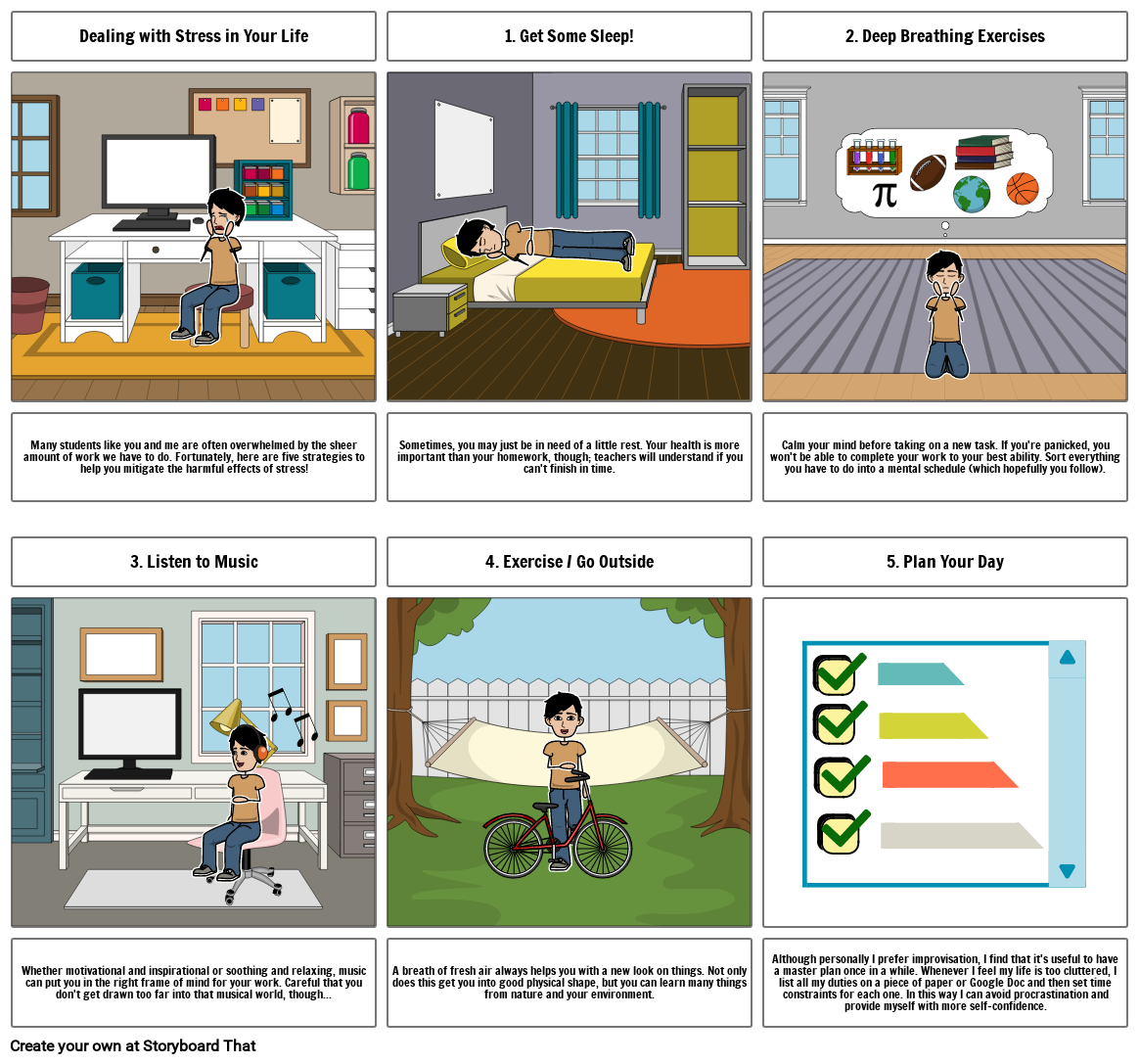 Dealing with Stress in Your Life

Many students like you and me are often overwhelmed by the sheer amount of work we have to do. Fortunately, here are five strategies to help you mitigate the harmful effects of stress!

1. Get Some Sleep!

Sometimes, you may just be in need of a little rest. Your health is more important than your homework, though; teachers will understand if you can't finish in time.

2. Deep Breathing Exercises

$\pi$

Calm your mind before taking on a new task. If you're panicked, you won't be able to complete your work to your best ability. Sort everything you have to do into a mental schedule (which hopefully you follow).

3. Listen to Music

Whether motivational and inspirational or soothing and relaxing, music can put you in the right frame of mind for your work. Careful that you don't get drawn too far into that musical world, though...

4. Exercise / Go Outside

A breath of fresh air always helps you with a new look on things. Not only does this get you into good physical shape, but you can learn many things from nature and your environment.

5. Plan Your Day

Although personally I prefer improvisation, I find that it's useful to have a master plan once in a while. Whenever I feel my life is too cluttered, I list all my duties on a piece of paper or Google Doc and then set time constraints for each one. In this way I can avoid procrastination and provide myself with more self-confidence.

Create your own at Storyboard That