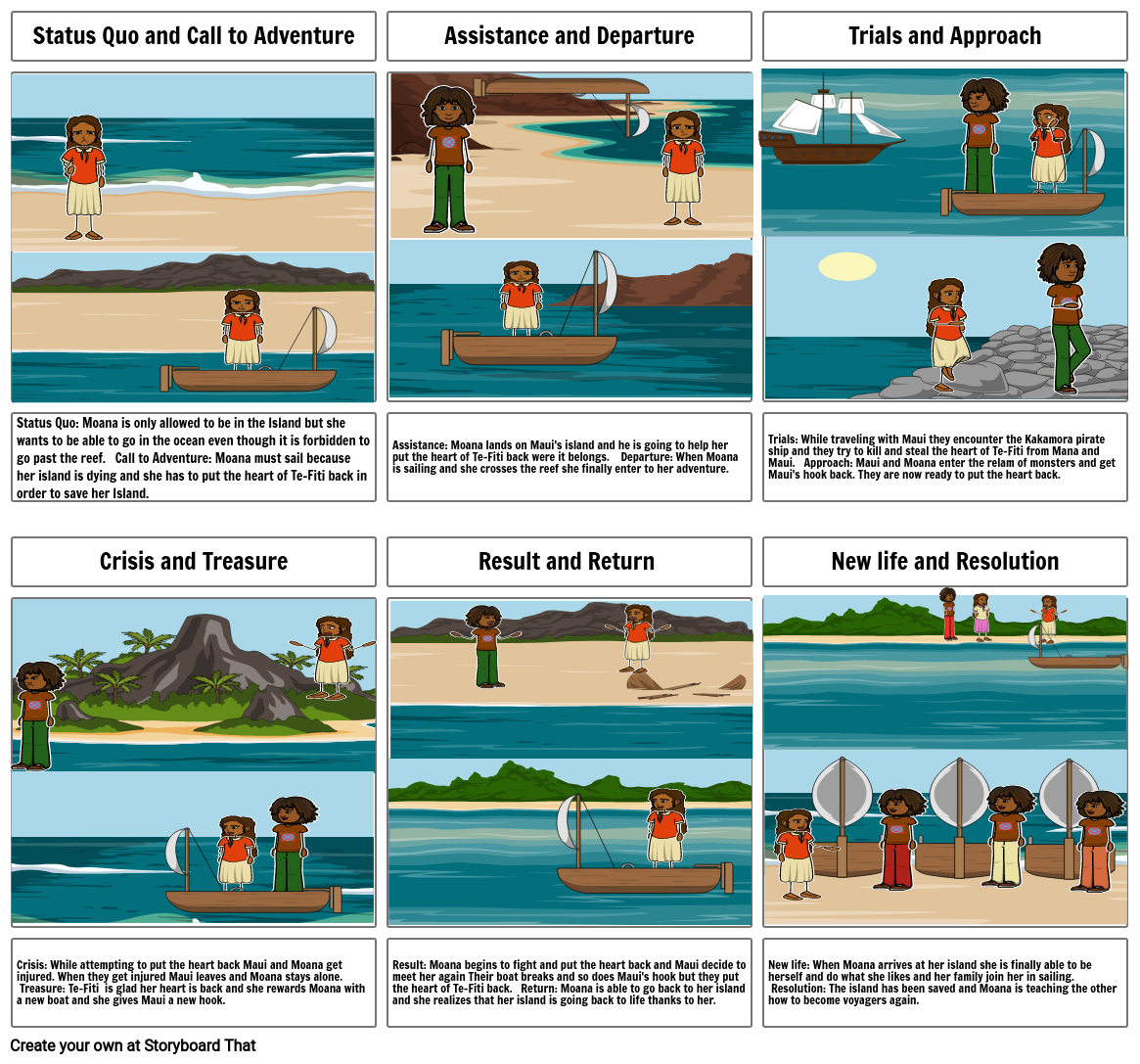 Status Quo and Call to Adventure

Status Quo: Moana is only allowed to be in the Island but she wants to be able to go in the ocean even though it is forbidden to go past the reef.   Call to Adventure: Moana must sail because her island is dying and she has to put the heart of Te-Fiti back in order to save her Island.

Assistance and Departure

Assistance: Moana lands on Maui's island and he is going to help her put the heart of Te-Fiti back were it belongs.   Departure: When Moana is sailing and she crosses the reef she finally enter to her adventure.

Trials and Approach

Trials: While traveling with Maui they encounter the Kakamora pirate ship and they try to kill and steal the heart of Te-Fiti from Mana and Maui.   Approach: Maui and Moana enter the relam of monsters and get Maui's hook back. They are now ready to put the heart back.

Crisis and Treasure

Crisis: While attempting to put the heart back Maui and Moana get injured. When they get injured Maui leaves and Moana stays alone.   Treasure: Te-Fiti is glad her heart is back and she rewards Moana with a new boat and she gives Maui a new hook.

Result and Return

Result: Moana begins to fight and put the heart back and Maui decide to meet her again Their boat breaks and so does Maui's hook but they put the heart of Te-Fiti back.   Return: Moana is able to go back to her island and she realizes that her island is going back to life thanks to her.

New life and Resolution

New life: When Moana arrives at her island she is finally able to be herself and do what she likes and her family join her in sailing.   Resolution: The island has been saved and Moana is teaching the other how to become voyagers again.

Create your own at Storyboard That