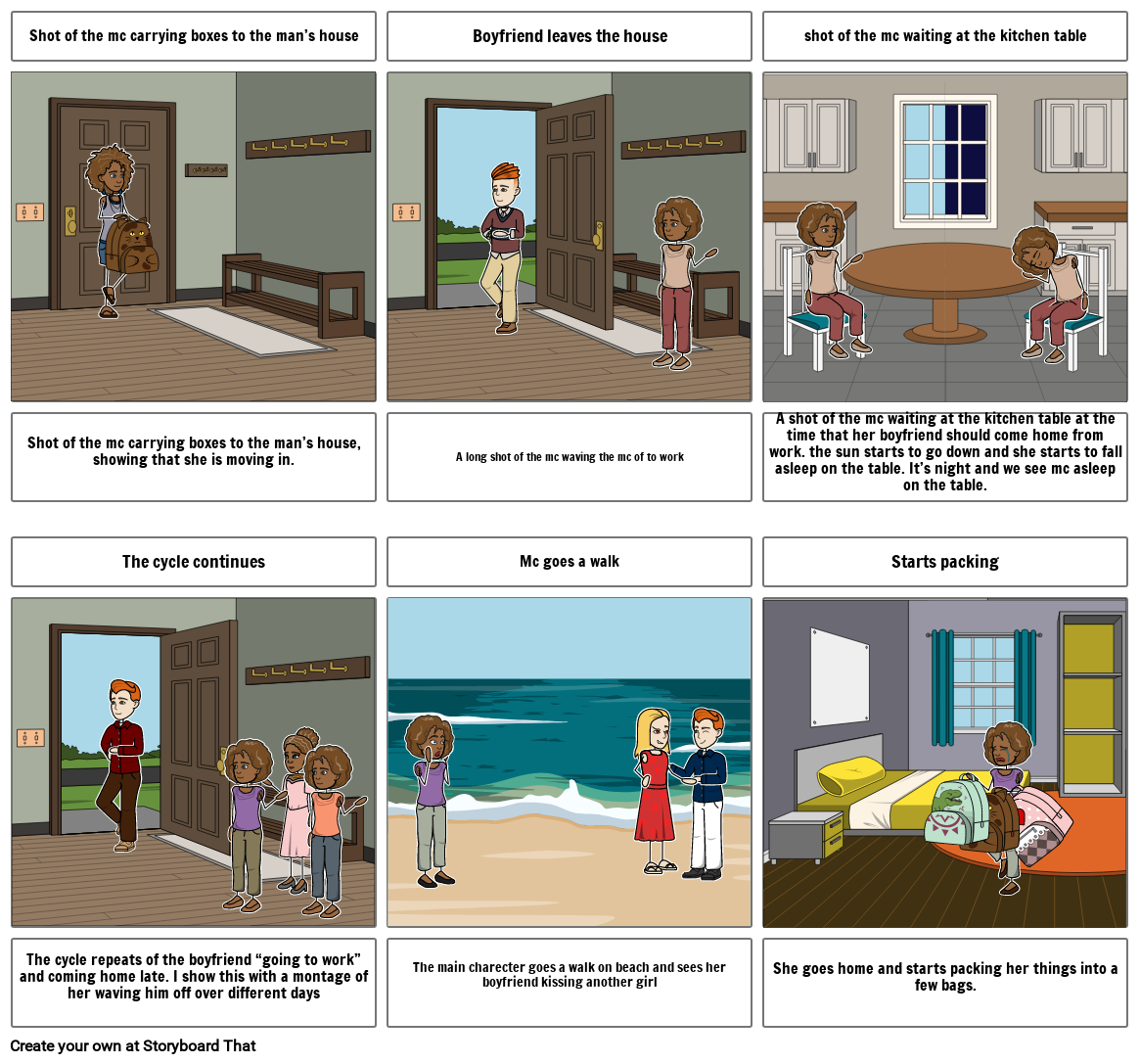 Shot of the mc carrying boxes to the man's house

Shot of the mc carrying boxes to the man's house, showing that she is moving in.

Boyfriend leaves the house

A long shot of the mc waving the mc of to work

shot of the mc waiting at the kitchen table

A shot of the mc waiting at the kitchen table at the time that her boyfriend should come home from work. the sun starts to go down and she starts to fall asleep on the table. It's night and we see mc asleep on the table.

The cycle continues

The cycle repeats of the boyfriend "going to work" and coming home late. I show this with a montage of her waving him off over different days

Mc goes a walk

The main charecter goes a walk on beach and sees her boyfriend kissing another girl

Starts packing

She goes home and starts packing her things into a few bags.

Create your own at Storyboard That