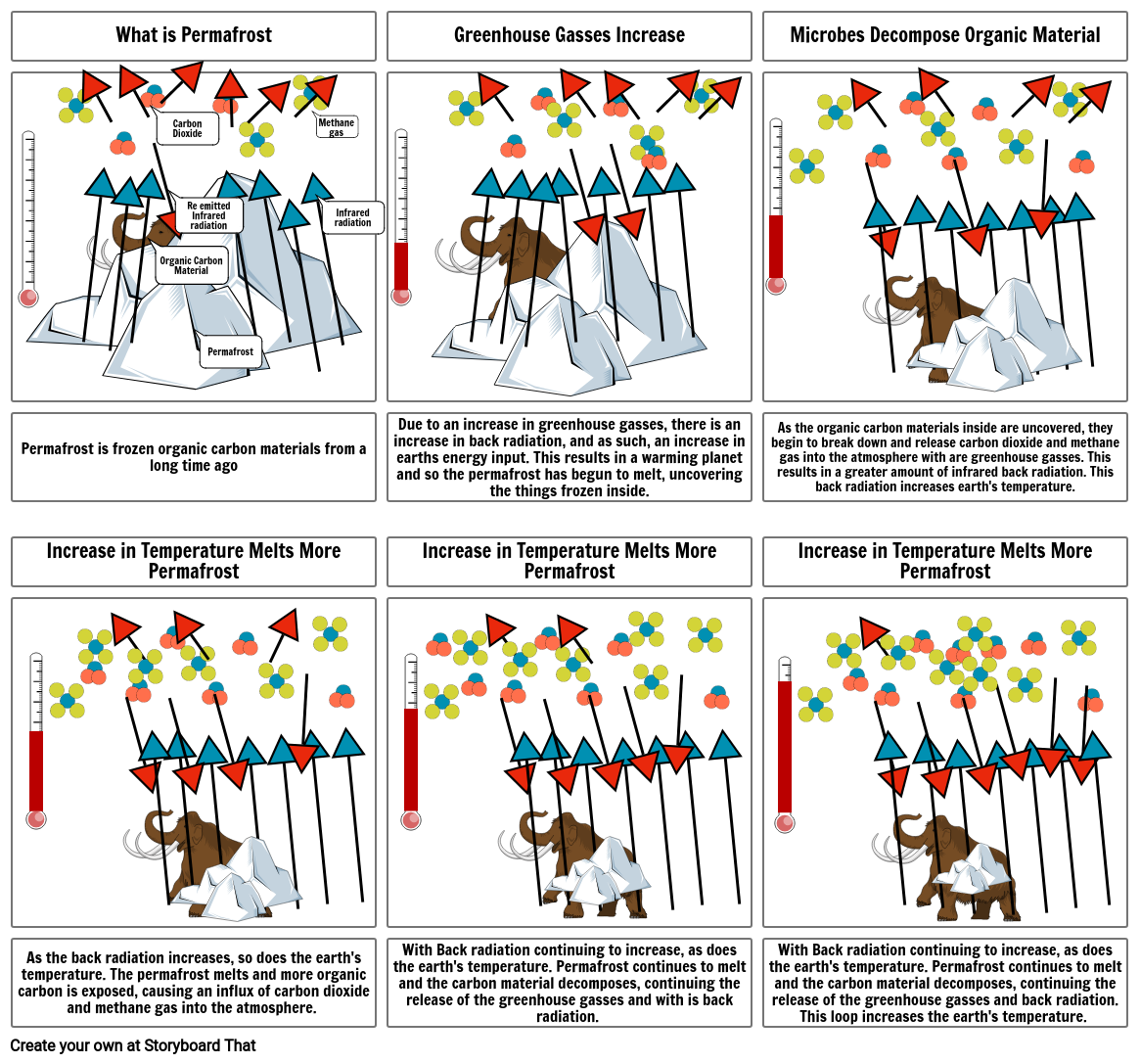 What is Permafrost

Carbon Dioxide

Methane gas

Re emitted Infrared radiation

Infrared radiation

Organic Carbon Material

Permafrost

Permafrost is frozen organic carbon materials from a long time ago

Greenhouse Gasses Increase

Due to an increase in greenhouse gasses, there is an increase in back radiation, and as such, an increase in earths energy input. This results in a warming planet and so the permafrost has begun to melt, uncovering the things frozen inside.

Microbes Decompose Organic Material

As the organic carbon materials inside are uncovered, they begin to break down and release carbon dioxide and methane gas into the atmosphere with are greenhouse gasses. This results in a greater amount of infrared back radiation. This back radiation increases earth's temperature.

Increase in Temperature Melts More Permafrost

As the back radiation increases, so does the earth's temperature. The permafrost melts and more organic carbon is exposed, causing an influx of carbon dioxide and methane gas into the atmosphere.

Increase in Temperature Melts More Permafrost

With Back radiation continuing to increase, as does the earth's temperature. Permafrost continues to melt and the carbon material decomposes, continuing the release of the greenhouse gasses and with is back radiation.

Increase in Temperature Melts More Permafrost

With Back radiation continuing to increase, as does the earth's temperature. Permafrost continues to melt and the carbon material decomposes, continuing the release of the greenhouse gasses and back radiation. This loop increases the earth's temperature.

Create your own at Storyboard That