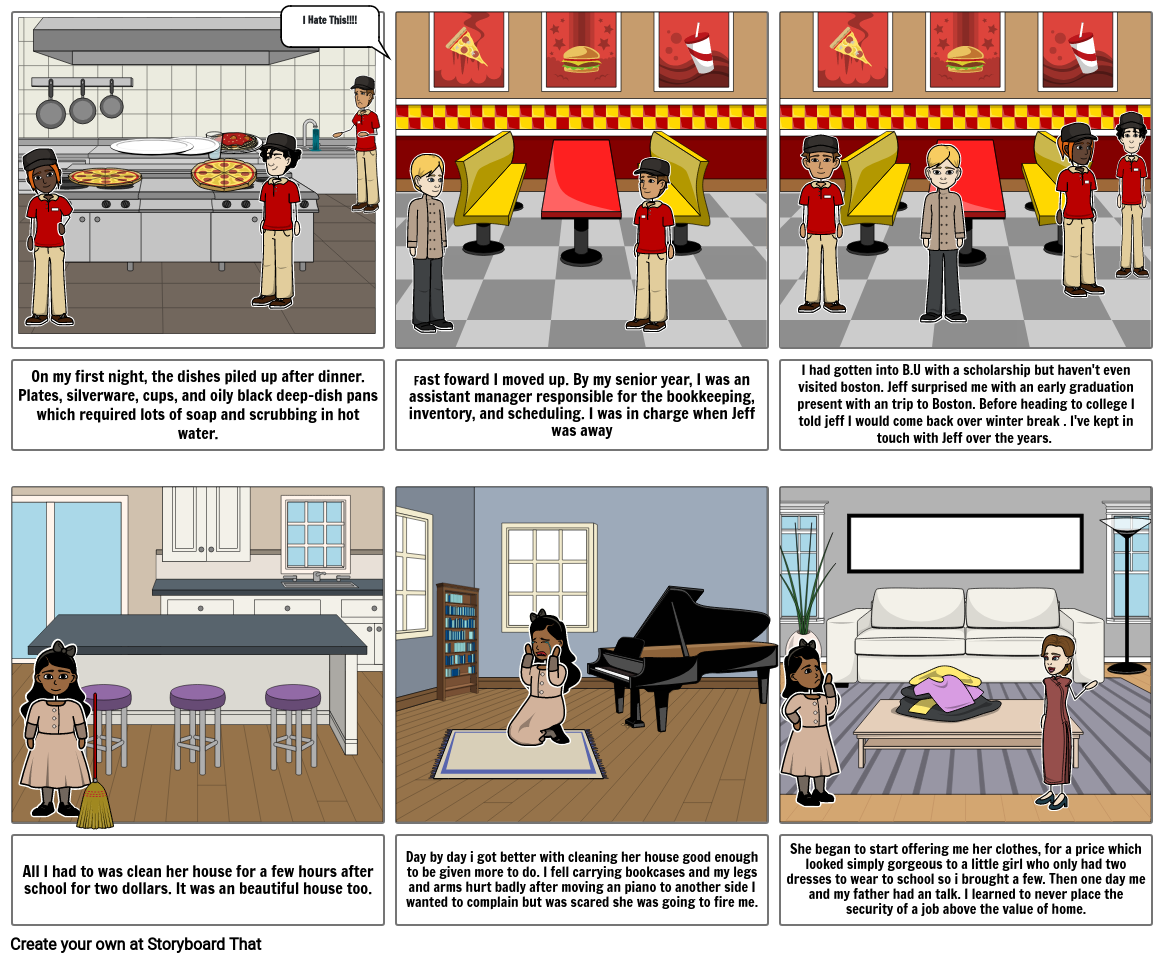 I Hate This!!!!

On my first night, the dishes piled up after dinner. Plates, silverware, cups, and oily black deep-dish pans which required lots of soap and scrubbing in hot water.

Fast foward I moved up. By my senior year, I was an assistant manager responsible for the bookkeeping, inventory, and scheduling. I was in charge when Jeff was away

I had gotten into B.U with a scholarship but haven't even visited boston. Jeff surprised me with an early graduation present with an trip to Boston. Before heading to college I told jeff I would come back over winter break . I've kept in touch with Jeff over the years.

All I had to was clean her house for a few hours after school for two dollars. It was an beautiful house too.

Day by day i got better with cleaning her house good enough to be given more to do. I fell carrying bookcases and my legs and arms hurt badly after moving an piano to another side I wanted to complain but was scared she was going to fire me.

She began to start offering me her clothes, for a price which looked simply gorgeous to a little girl who only had two dresses to wear to school so i brought a few. Then one day me and my father had an talk. I learned to never place the security of a job above the value of home.

Create your own at Storyboard That