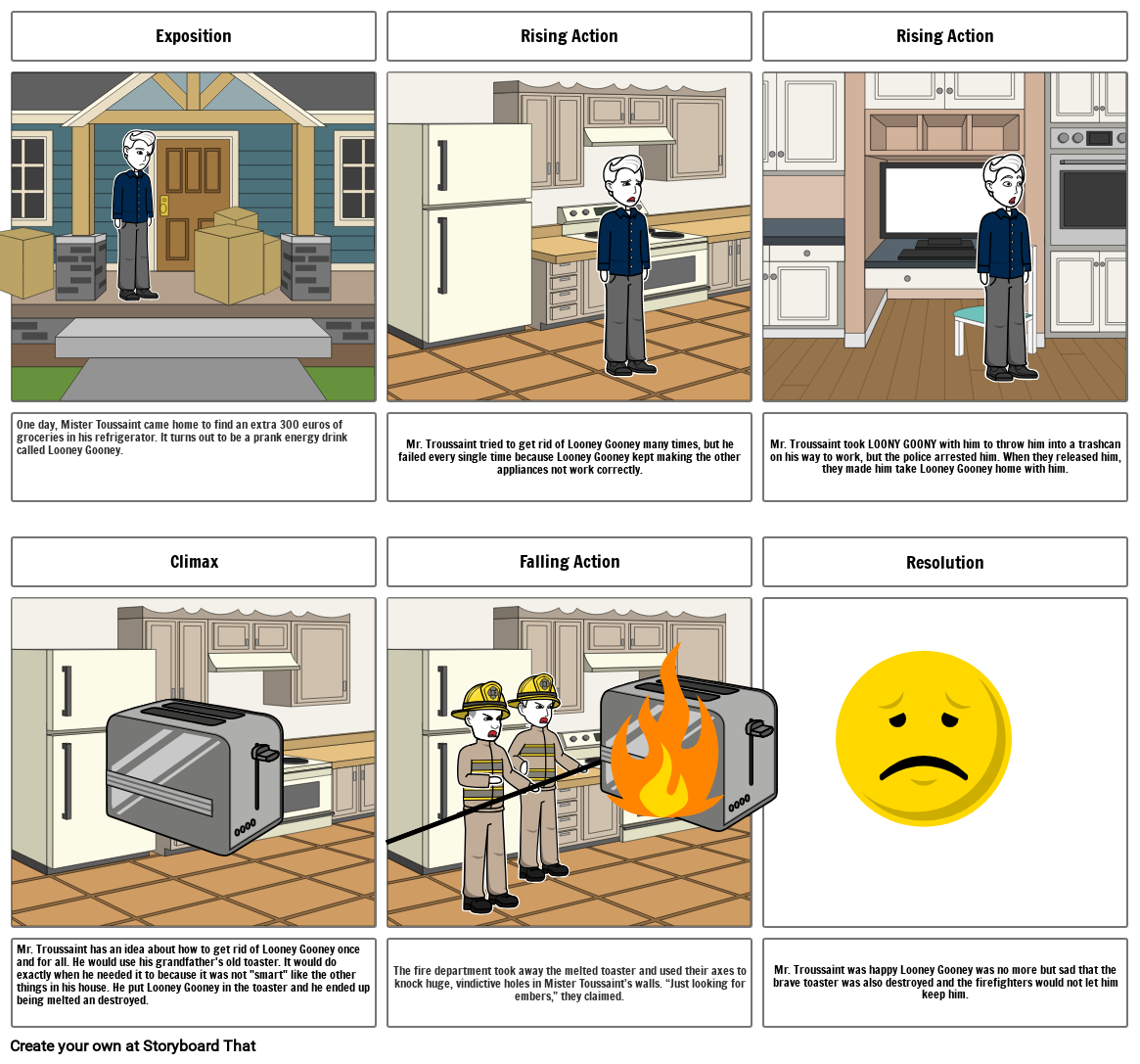 Exposition

One day, Mister Toussaint came home to find an extra 300 euros of groceries in his refrigerator. It turns out to be a prank energy drink called Looney Gooney.

Rising Action

Mr. Troussaint tried to get rid of Looney Gooney many times, but he failed every single time because Looney Gooney kept making the other appliances not work correctly.

Rising Action

Mr. Troussaint took LOONY GOONY with him to throw him into a trashcan on his way to work, but the police arrested him. When they released him, they made him take Looney Gooney home with him.

Climax

Mr. Troussaint has an idea about how to get rid of Looney Gooney once and for all. He would use his grandfather's old toaster. It would do exactly when he needed it to because it was not "smart" like the other things in his house. He put Looney Gooney in the toaster and he ended up being melted an destroyed.

Falling Action

The fire department took away the melted toaster and used their axes to knock huge, vindictive holes in Mister Toussaint's walls. "Just looking for embers," they claimed.

Resolution

Mr. Troussaint was happy Looney Gooney was no more but sad that the brave toaster was also destroyed and the firefighters would not let him keep him.

Create your own at Storyboard That