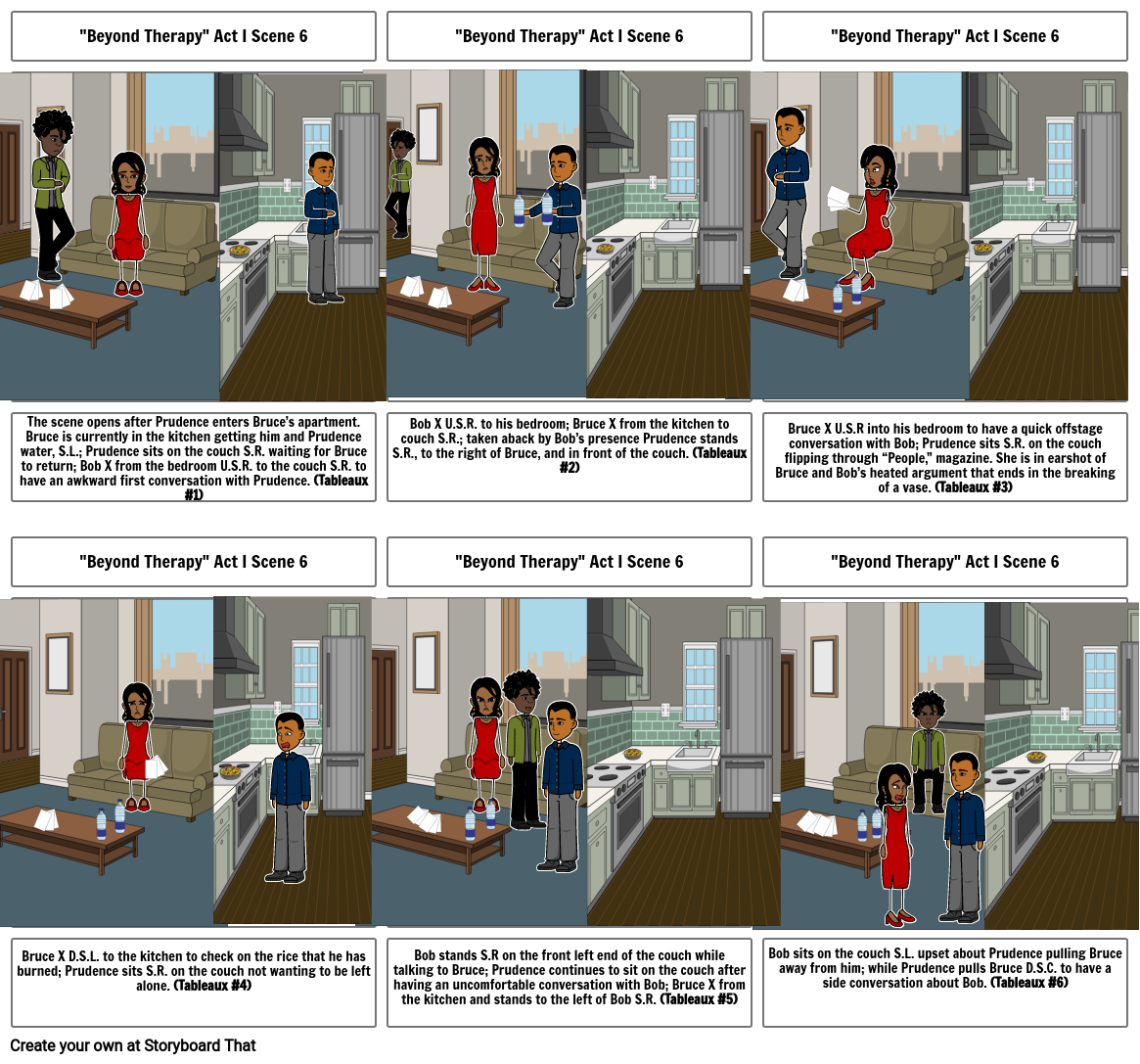 "Beyond Therapy" Act I Scene 6

The scene opens after Prudence enters Bruce's apartment. Bruce is currently in the kitchen getting him and Prudence water, S.L.; Prudence sits on the couch S.R. waiting for Bruce to return; Bob X from the bedroom U.S.R. to the couch S.R. to have an awkward first conversation with Prudence. (Tableaux #1)

"Beyond Therapy" Act I Scene 6

Bob X U.S.R. to his bedroom; Bruce X from the kitchen to couch S.R.; taken aback by Bob's presence Prudence stands S.R., to the right of Bruce, and in front of the couch. (Tableaux #2)

"Beyond Therapy" Act I Scene 6

Bruce X U.S.R into his bedroom to have a quick offstage conversation with Bob; Prudence sits S.R. on the couch flipping through "People," magazine. She is in earshot of Bruce and Bob's heated argument that ends in the breaking of a vase. (Tableaux #3)

"Beyond Therapy" Act I Scene 6

Bruce X D.S.L. to the kitchen to check on the rice that he has burned; Prudence sits S.R. on the couch not wanting to be left alone. (Tableaux #4)

"Beyond Therapy" Act I Scene 6

Bob stands S.R on the front left end of the couch while talking to Bruce; Prudence continues to sit on the couch after having an uncomfortable conversation with Bob; Bruce X from the kitchen and stands to the left of Bob S.R. (Tableaux #5)

"Beyond Therapy" Act I Scene 6

Bob sits on the couch S.L. upset about Prudence pulling Bruce away from him; while Prudence pulls Bruce D.S.C. to have a side conversation about Bob. (Tableaux #6)

Create your own at Storyboard That