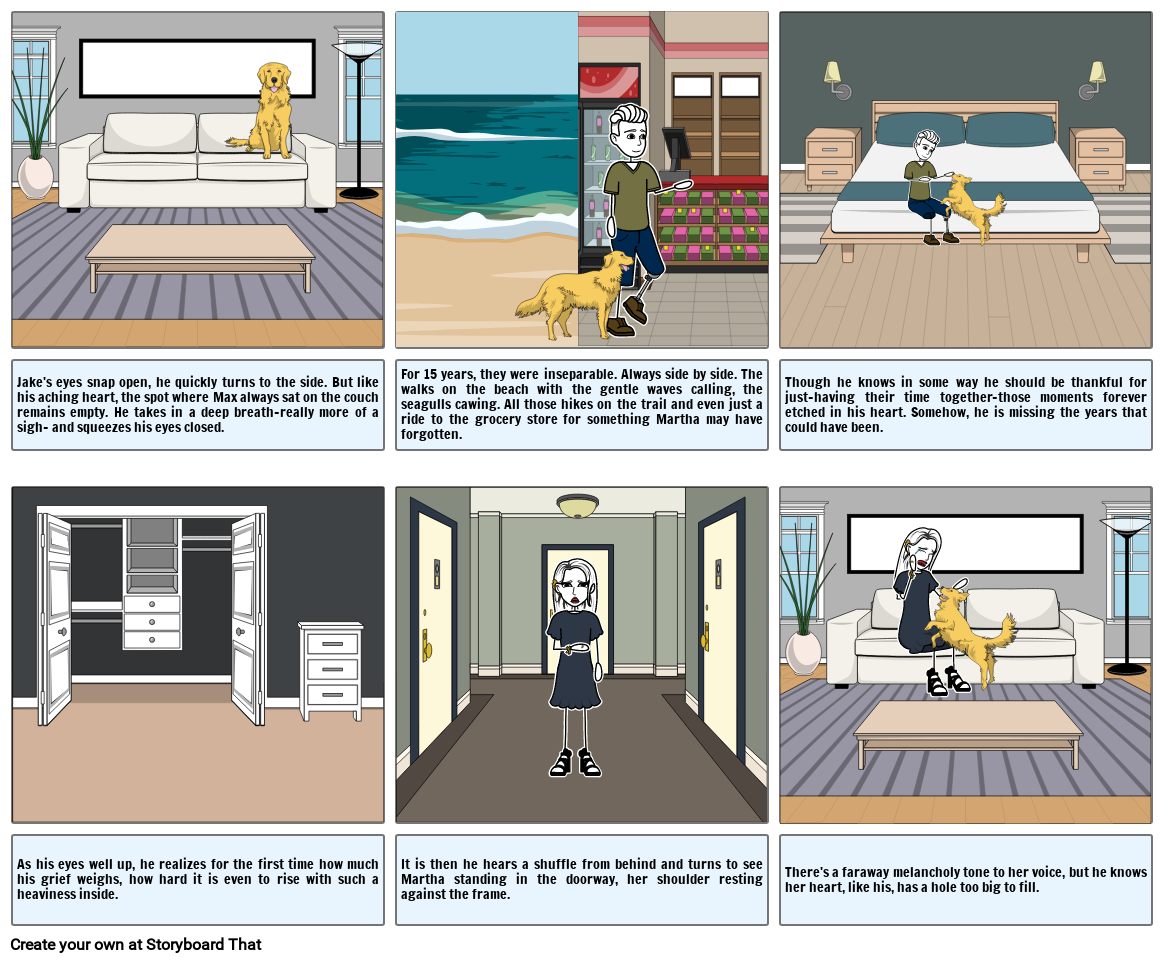 Jake's eyes snap open, he quickly turns to the side. But like his aching heart, the spot where Max always sat on the couch remains empty. He takes in a deep breath-really more of a sigh- and squeezes his eyes closed.

For 15 years, they were inseparable. Always side by side. The walks on the beach with the gentle waves calling, the seagulls cawing. All those hikes on the trail and even just a ride to the grocery store for something Martha may have forgotten.

Though he knows in some way he should be thankful for just-having their time together-those moments forever etched in his heart. Somehow, he is missing the years that could have been.

As his eyes well up, he realizes for the first time how much his grief weighs, how hard it is even to rise with such a heaviness inside.

It is then he hears a shuffle from behind and turns to see Martha standing in the doorway, her shoulder resting against the frame.

There's a faraway melancholy tone to her voice, but he knows her heart, like his, has a hole too big to fill.

Create your own at Storyboard That