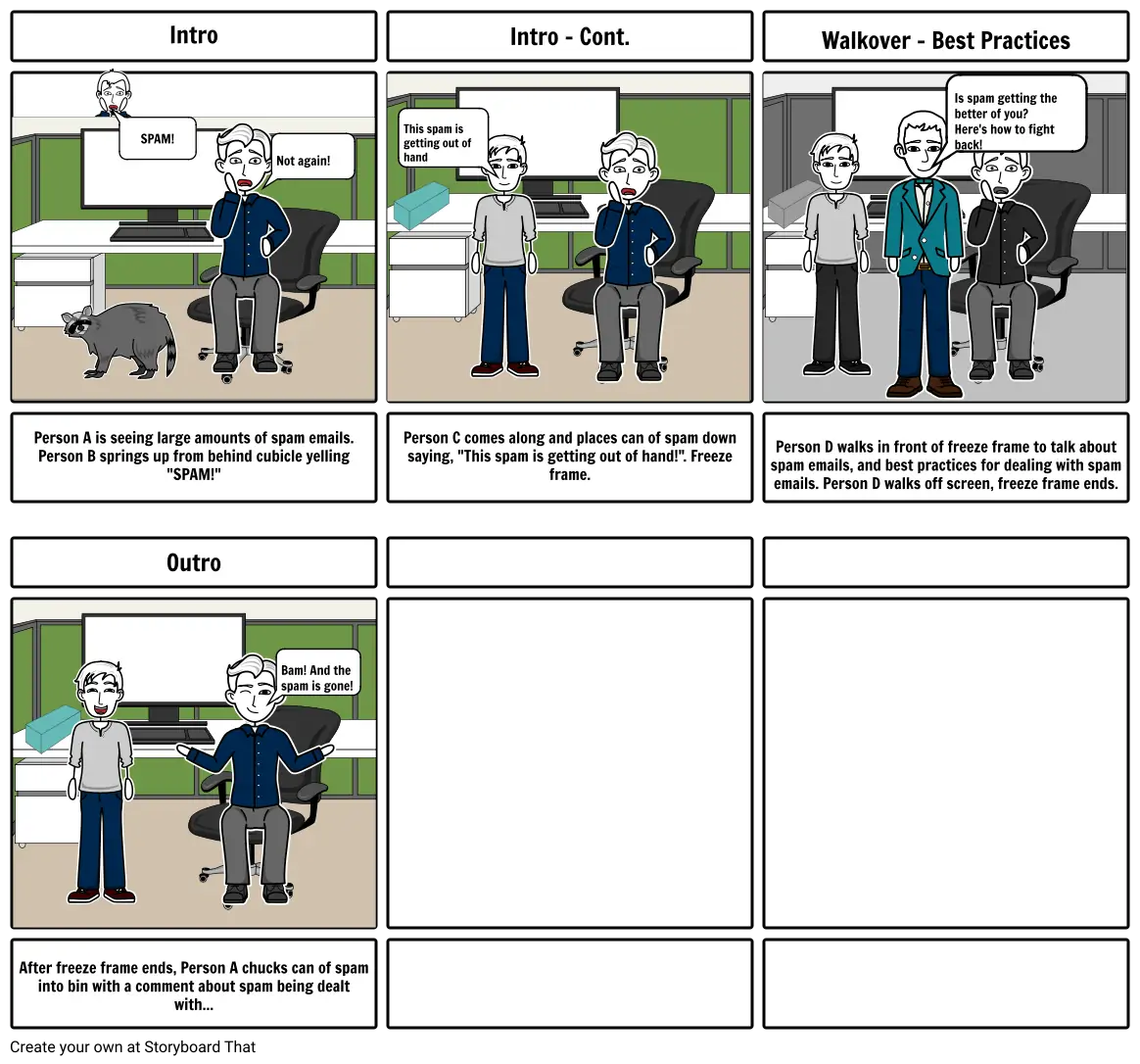 Intro

SPAM!

Not again!

Person A is seeing large amounts of spam emails. Person B springs up from behind cubicle yelling "SPAM!"

Intro - Cont.

This spam is getting out of hand

Person C comes along and places can of spam down saying, "This spam is getting out of hand!". Freeze frame.

Walkover - Best Practices

Is spam getting the better of you? Here's how to fight back!

Person D walks in front of freeze frame to talk about spam emails, and best practices for dealing with spam emails. Person D walks off screen, freeze frame ends.

Outro

Bam! And the spam is gone!

After freeze frame ends, Person A chucks can of spam into bin with a comment about spam being dealt with...

Create your own at Storyboard That