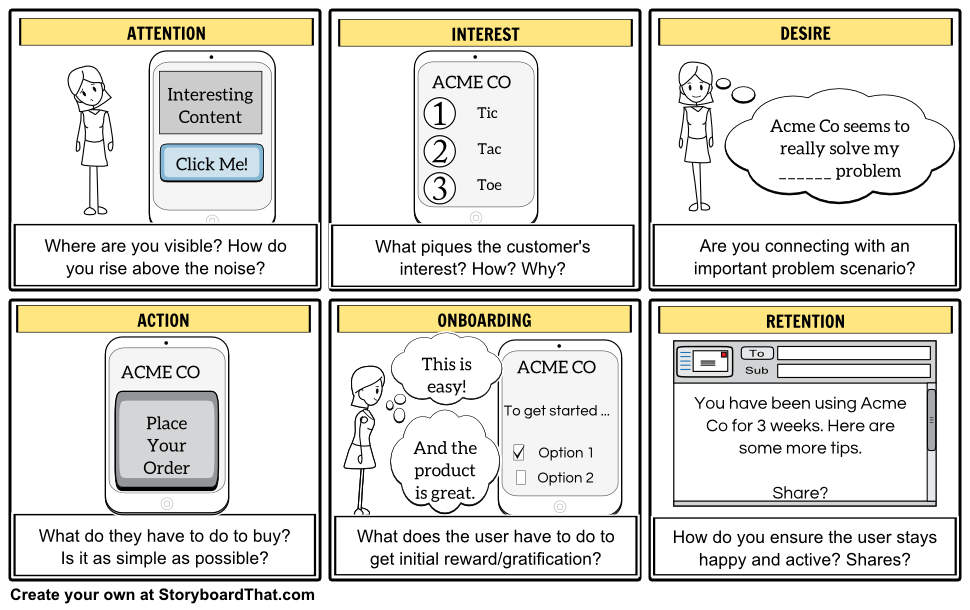 ATTENTION

Interesting Content

Click Me!

Where are you visible? How do you rise above the noise?

INTEREST

ACME CO

1 Tic

2 Tac

3 Toe

What piques the customer's interest? How? Why?

DESIRE

Acme Co seems to really solve my ______ problem

Are you connecting with an important problem scenario?

ACTION

ACME CO

Place Your Order

What do they have to do to buy? Is it as simple as possible?

ONBOARDING

This is easy!

And the product is great.

ACME CO

To get started ...

Option 1

Option 2

What does the user have to do to get initial reward/gratification?

RETENTION

To

Sub

You have been using Acme Co for 3 weeks. Here are some more tips.

Share?

How do you ensure the user stays happy and active? Shares?

Create your own at StoryboardThat.com