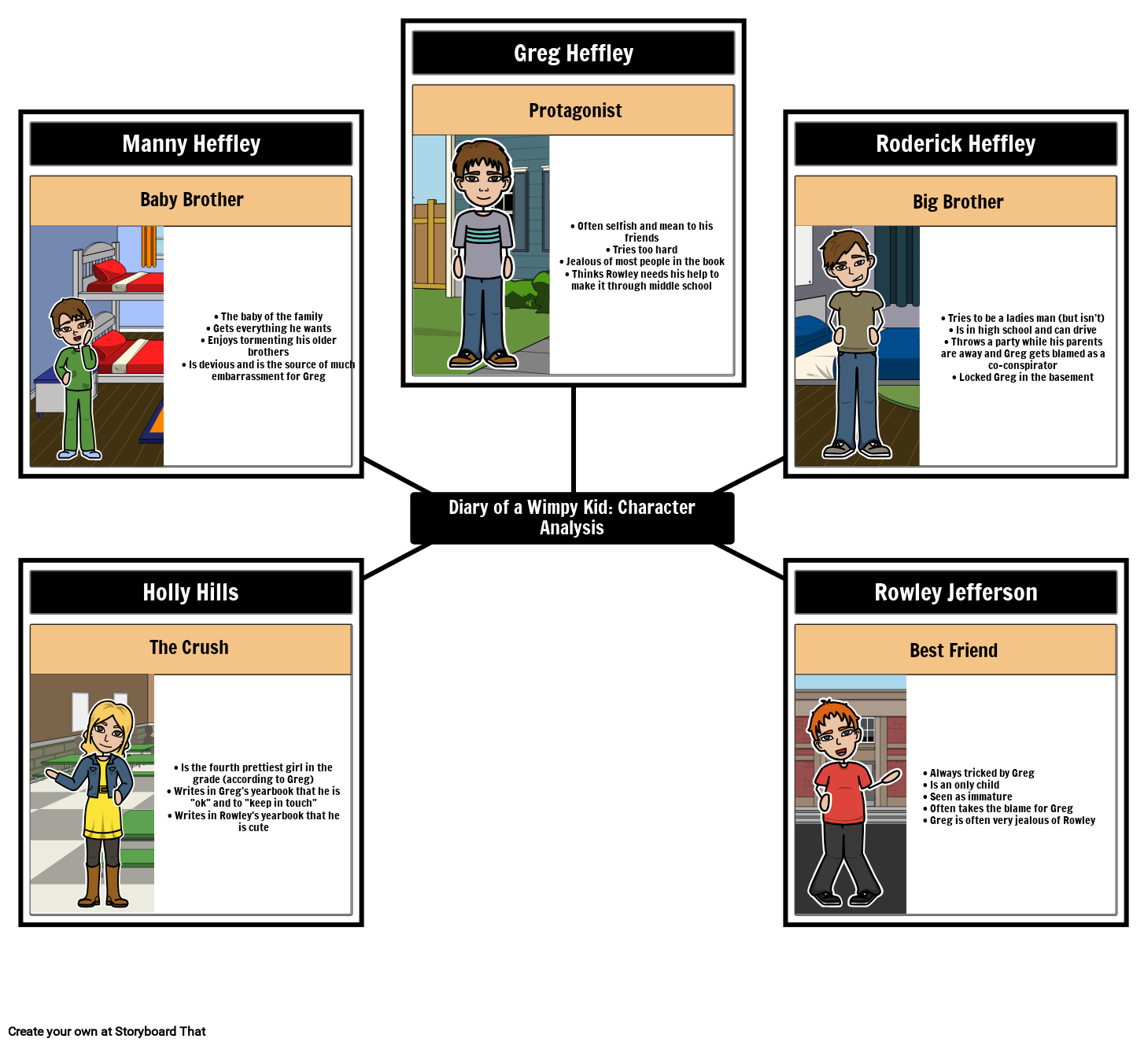 Greg Heffley

Protagonist

• Often selfish and mean to his friends
• Tries too hard
• Jealous of most people in the book
• Thinks Rowley needs his help to make it through middle school

Manny Heffley

Baby Brother

• The baby of the family
• Gets everything he wants
• Enjoys tormenting his older brothers
• Is devious and is the source of much embarrassment for Greg

Roderick Heffley

Big Brother

• Tries to be a ladies man (but isn't)
• Is in high school and can drive
• Throws a party while his parents are away and Greg gets blamed as a co-conspirator
• Locked Greg in the basement

Diary of a Wimpy Kid: Character Analysis

Holly Hills

The Crush

• Is the fourth prettiest girl in the grade (according to Greg)
• Writes in Greg's yearbook that he is "ok" and to "keep in touch"
• Writes in Rowley's yearbook that he is cute

Rowley Jefferson

Best Friend

• Always tricked by Greg
• Is an only child
• Seen as immature
• Often takes the blame for Greg
• Greg is often very jealous of Rowley

Create your own at Storyboard That