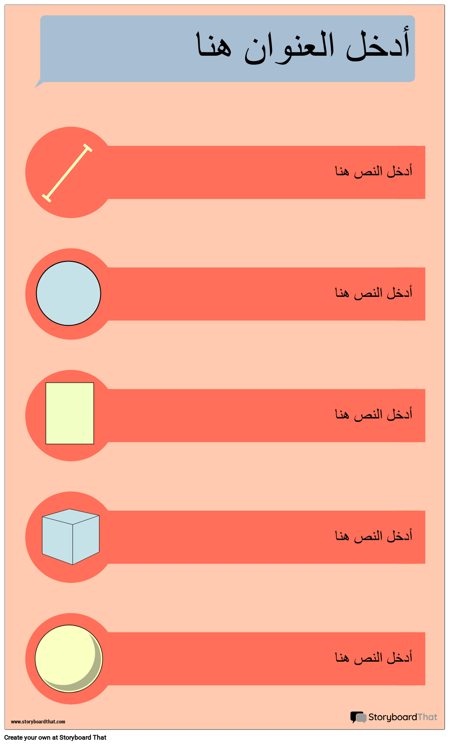 أدخل العنوان هنا

أدخل النص هنا

أدخل النص هنا

أدخل النص هنا

أدخل النص هنا

أدخل النص هنا

www.storyboardthat.com

StoryboardThat

Create your own at Storyboard That