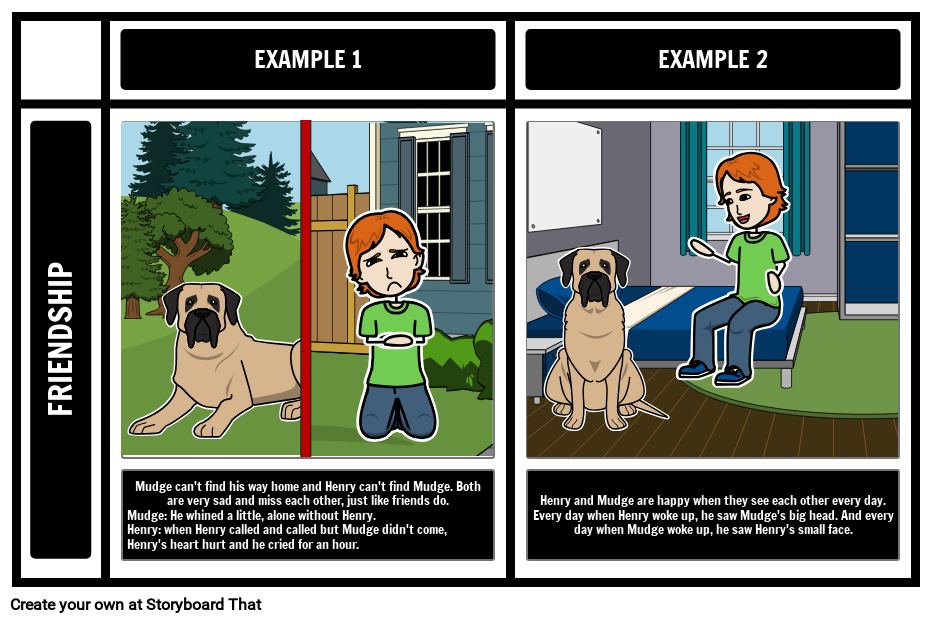 EXAMPLE 1

EXAMPLE 2

FRIENDSHIP

Mudge can't find his way home and Henry can't find Mudge. Both are very sad and miss each other, just like friends do.
Mudge: He whined a little, alone without Henry.
Henry: when Henry called and called but Mudge didn't come, Henry's heart hurt and he cried for an hour.

Henry and Mudge are happy when they see each other every day. Every day when Henry woke up, he saw Mudge's big head. And every day when Mudge woke up, he saw Henry's small face.

Create your own at Storyboard That