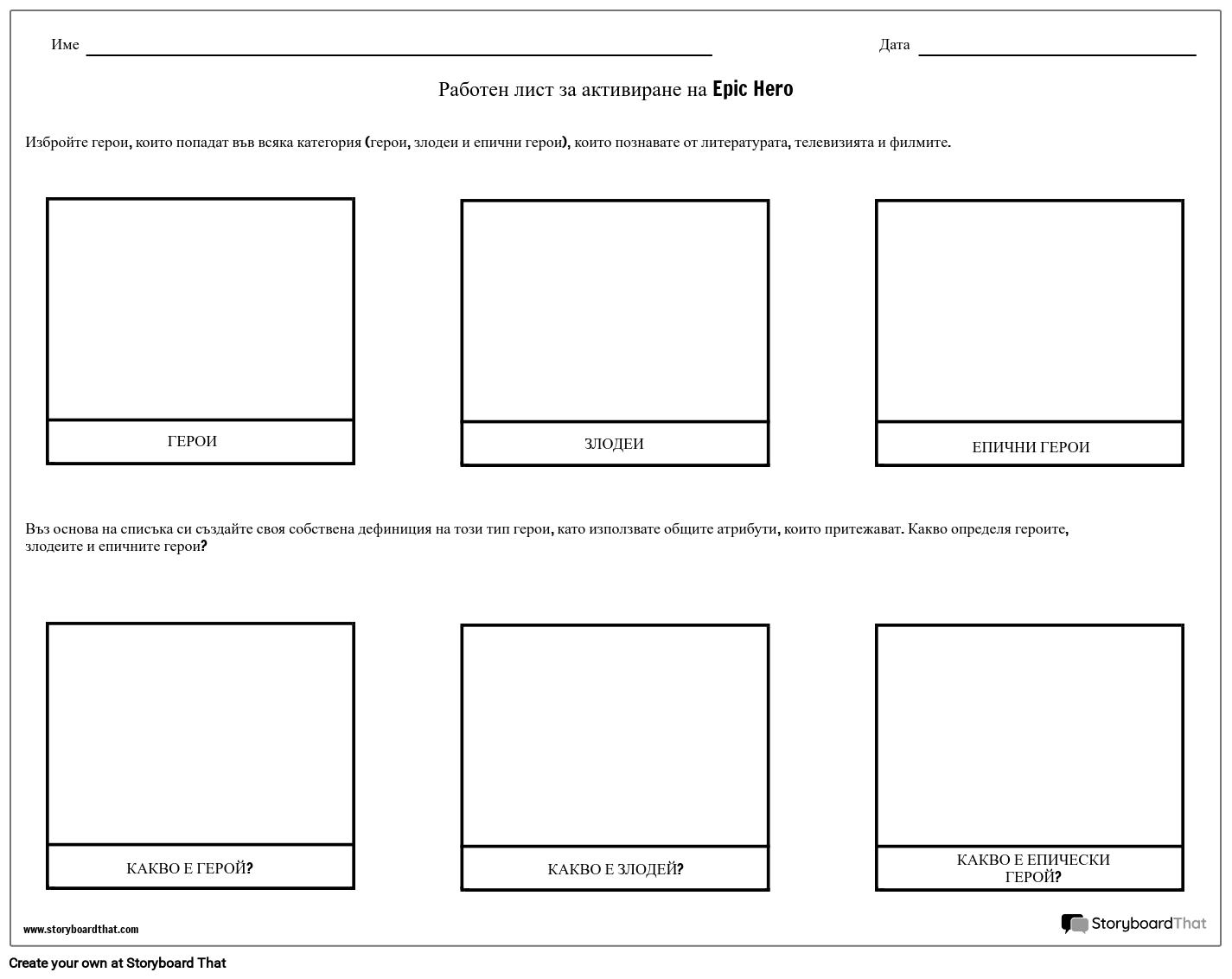 Име

Дата

Работен лист за активиране на Epic Hero

Избройте герои, които попадат във всяка категория (герои, злодеи и епични герои), които познавате от литературата, телевизията и филмите.

ГЕРОИ

ЗЛОДЕИ

ЕПИЧНИ ГЕРОИ

Въз основа на списъка си създайте своя собствена дефиниция на този тип герои, като използвате общите атрибути, които притежават. Какво определя героите, злодеите и епичните герои?

КАКВО Е ГЕРОЙ?

КАКВО Е ЗЛОДЕЙ?

КАКВО Е ЕПИЧЕСКИ ГЕРОЙ?

www.storyboardthat.com

StoryboardThat

Create your own at Storyboard That