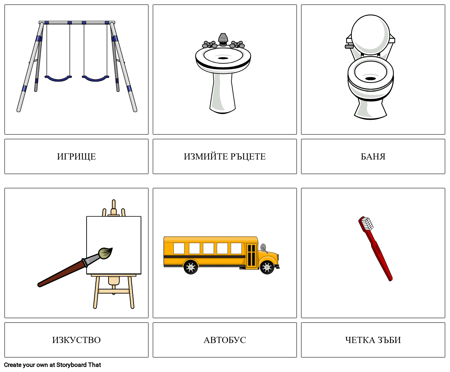 ИГРИЩЕ

ИЗМИЙТЕ РЪЦЕТЕ

БАНЯ

ИЗКУСТВО

АВТОБУС

ЧЕТКА ЗЪБИ

Create your own at Storyboard That