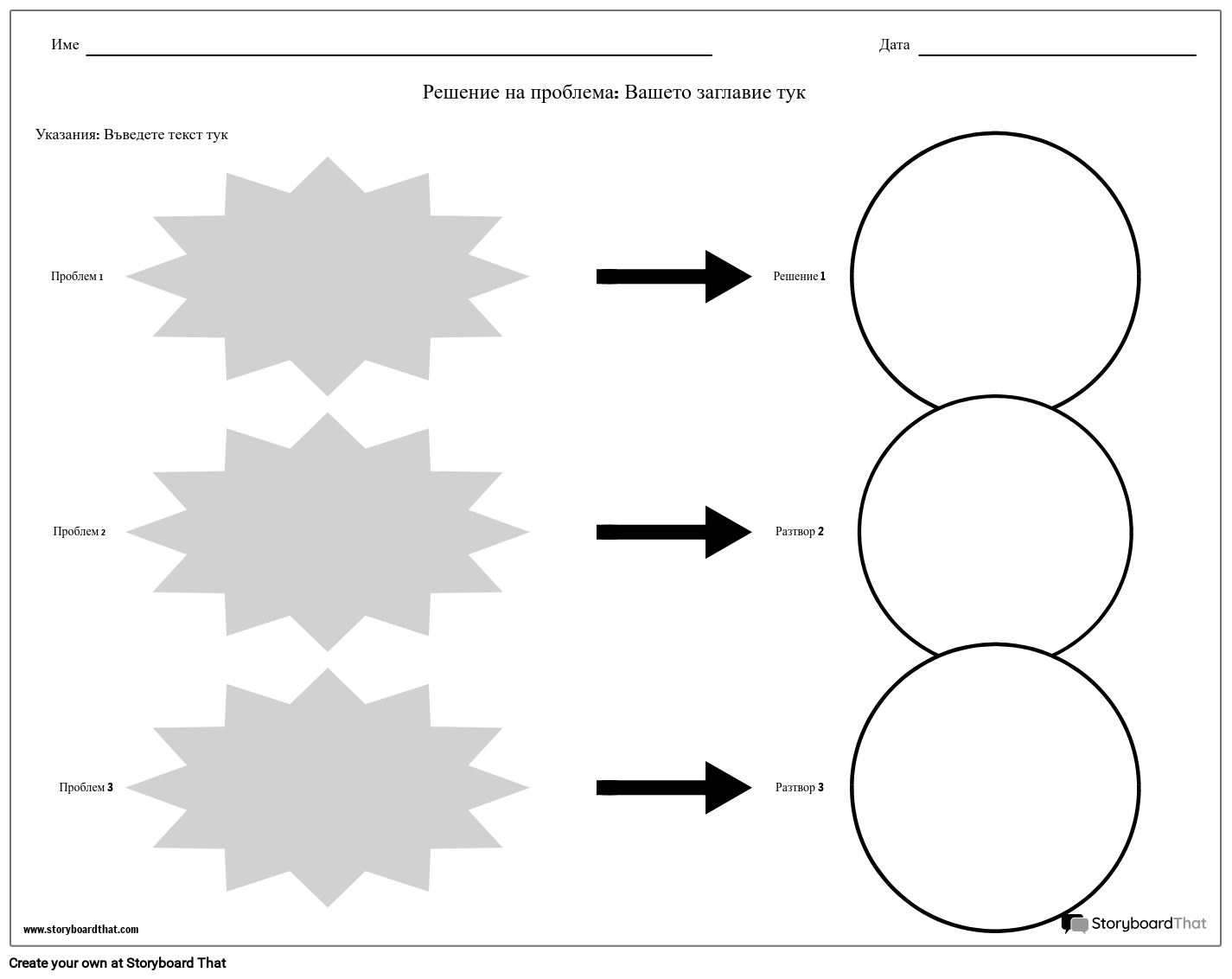 Име

Дата

Решение на проблема: Вашето заглавие тук

Указания: Въведете текст тук

Проблем 1

Решение 1

Проблем 2

Разтвор 2

Проблем 3

Разтвор 3

www.storyboardthat.com

StoryboardThat

Create your own at Storyboard That