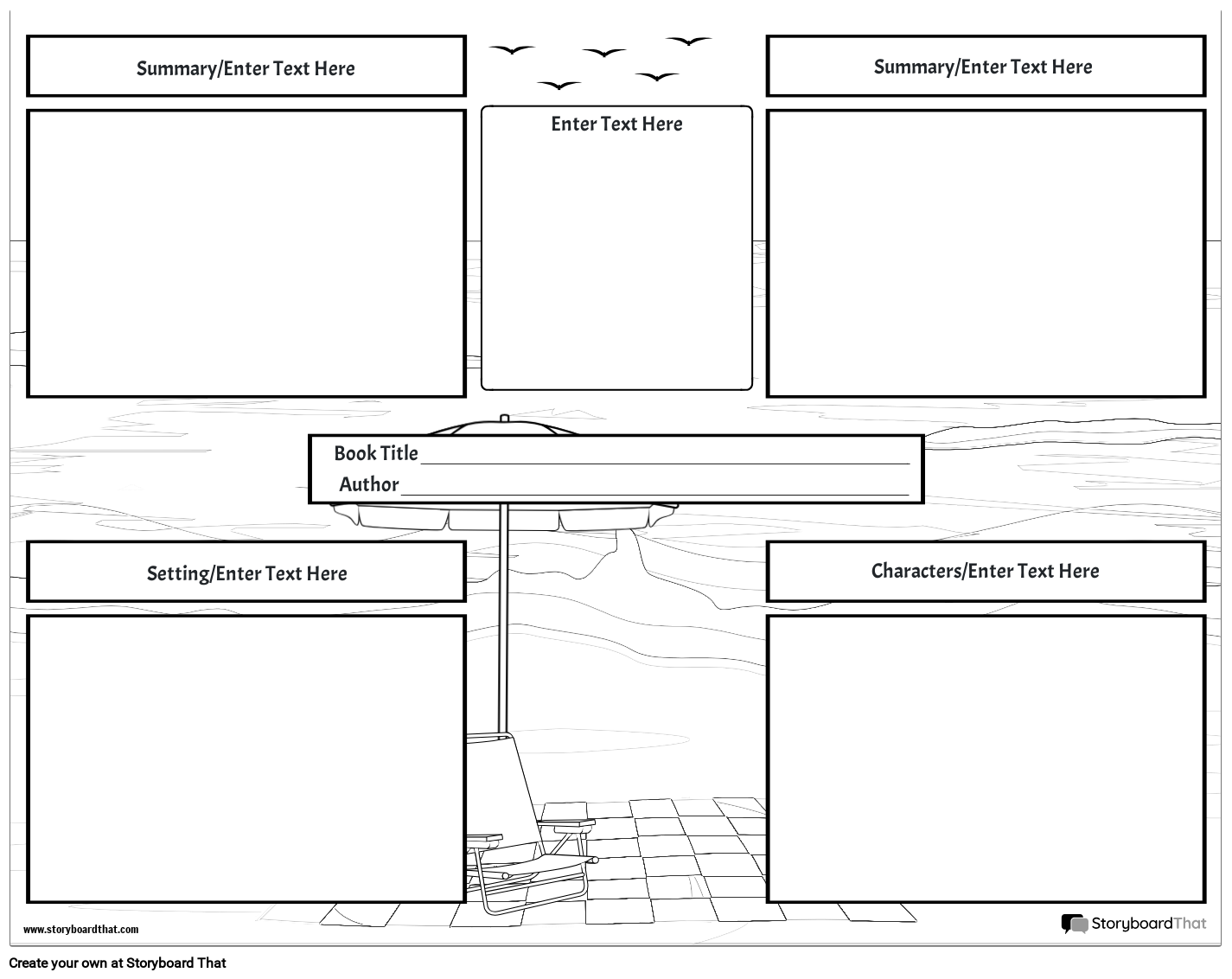 Summary/Enter Text Here

Enter Text Here

Summary/Enter Text Here

Book Title

Author

Setting/Enter Text Here

Characters/Enter Text Here

www.storyboardthat.com

StoryboardThat

Create your own at Storyboard That