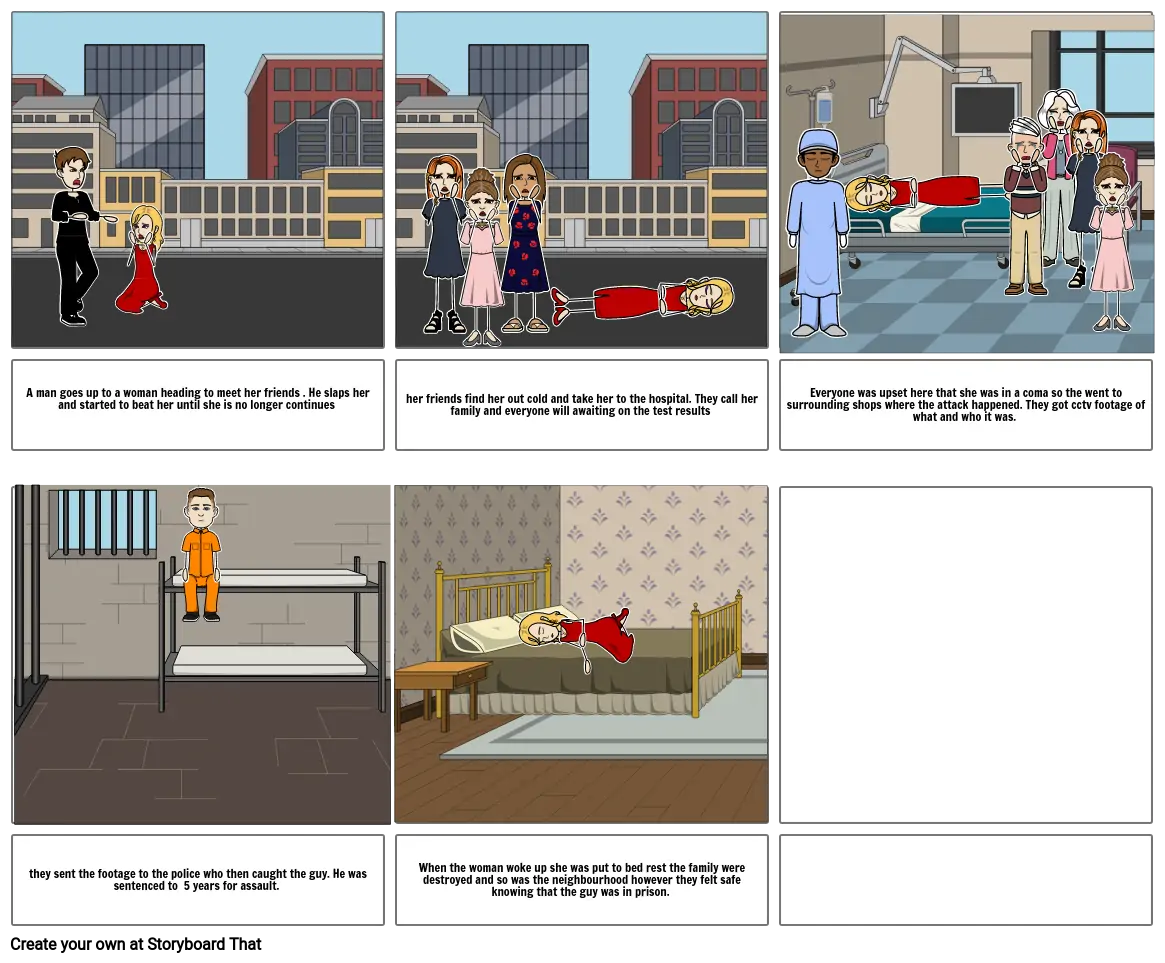 A man goes up to a woman heading to meet her friends . He slaps her and started to beat her until she is no longer continues

her friends find her out cold and take her to the hospital. They call her family and everyone will awaiting on the test results

Everyone was upset here that she was in a coma so the went to surrounding shops where the attack happened. They got cctv footage of what and who it was.

they sent the footage to the police who then caught the guy. He was sentenced to 5 years for assault.

When the woman woke up she was put to bed rest the family were destroyed and so was the neighbourhood however they felt safe knowing that the guy was in prison.

Create your own at Storyboard That