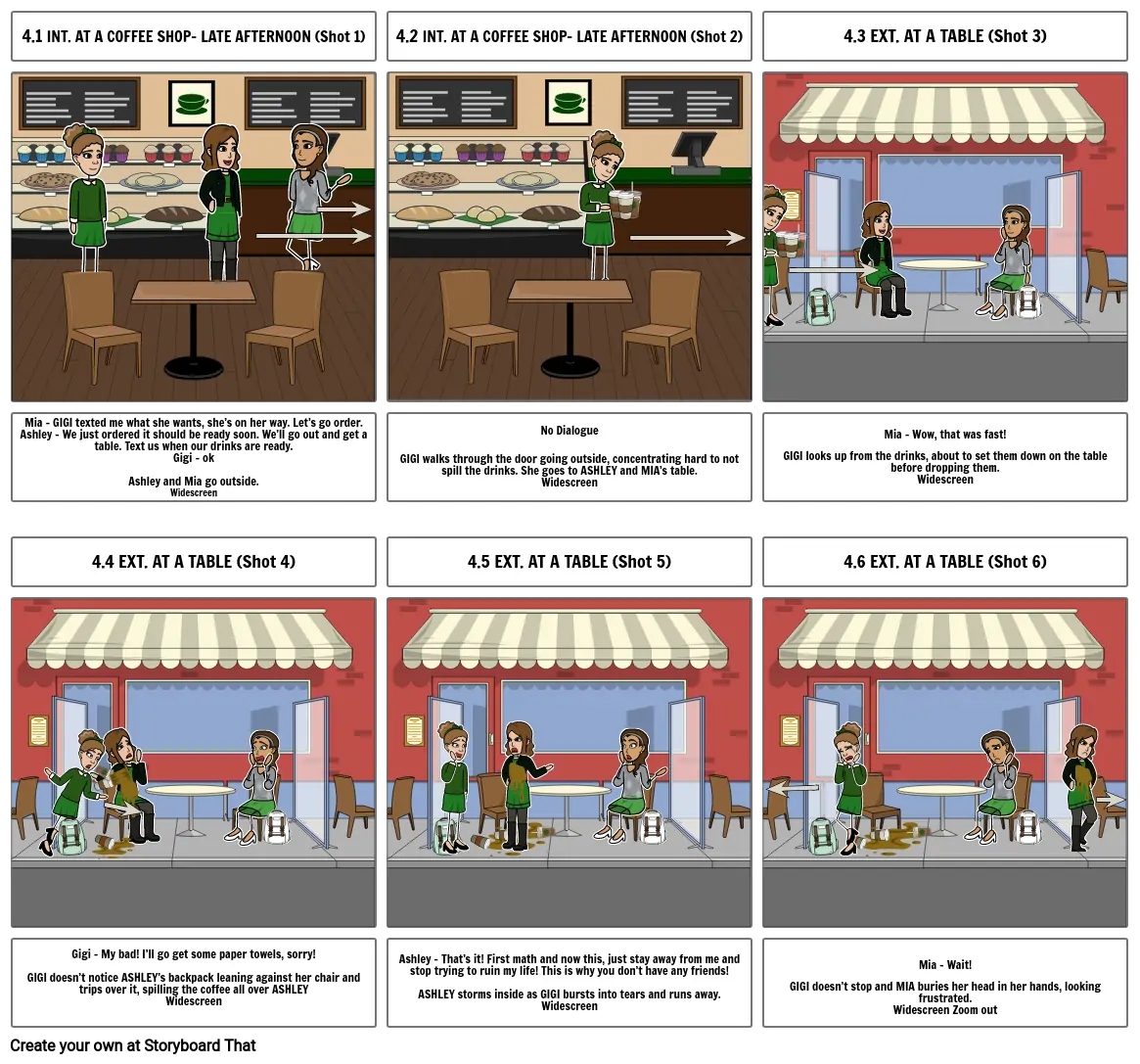 4.1 INT. AT A COFFEE SHOP- LATE AFTERNOON (Shot 1)

Mia - GIGI texted me what she wants, she's on her way. Let's go order.
Ashley - We just ordered it should be ready soon. We'll go out and get a table. Text us when our drinks are ready.
Gigi - ok

Ashley and Mia go outside.
Widescreen

4.2 INT. AT A COFFEE SHOP- LATE AFTERNOON (Shot 2)

No Dialogue

GIGI walks through the door going outside, concentrating hard to not spill the drinks. She goes to ASHLEY and MIA's table.
Widescreen

4.3 EXT. AT A TABLE (Shot 3)

Mia - Wow, that was fast!

GIGI looks up from the drinks, about to set them down on the table before dropping them.
Widescreen

4.4 EXT. AT A TABLE (Shot 4)

Gigi - My bad! I'll go get some paper towels, sorry!

GIGI doesn't notice ASHLEY's backpack leaning against her chair and trips over it, spilling the coffee all over ASHLEY
Widescreen

4.5 EXT. AT A TABLE (Shot 5)

Ashley - That's it! First math and now this, just stay away from me and stop trying to ruin my life! This is why you don't have any friends!

ASHLEY storms inside as GIGI bursts into tears and runs away.
Widescreen

4.6 EXT. AT A TABLE (Shot 6)

Mia - Wait!

GIGI doesn't stop and MIA buries her head in her hands, looking frustrated.
Widescreen Zoom out

Create your own at Storyboard That