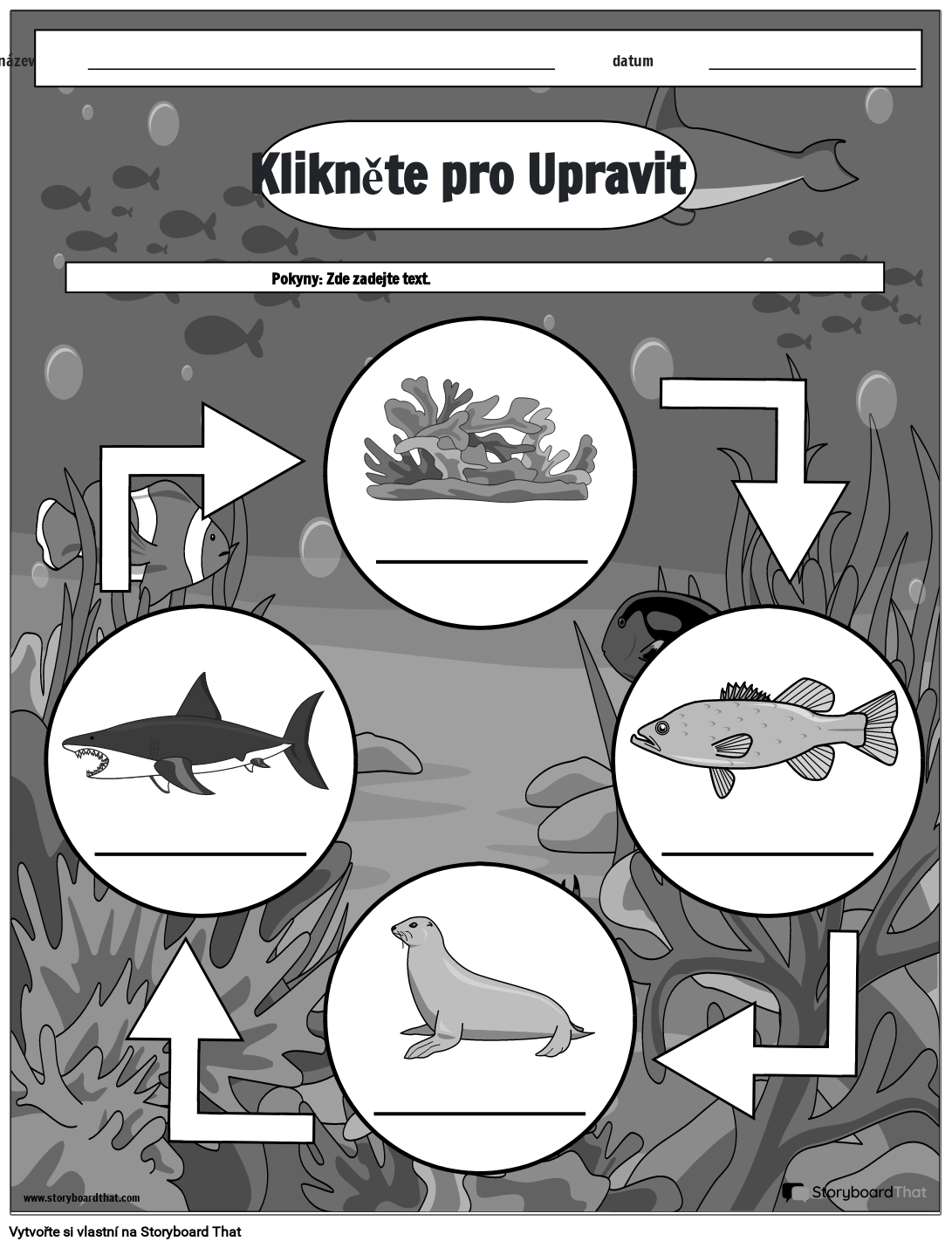 název

datum

Klikněte pro Upravit

Pokyny: Zde zadejte text.

www.storyboardthat.com

StoryboardThat

Vytvořte si vlastní na Storyboard That