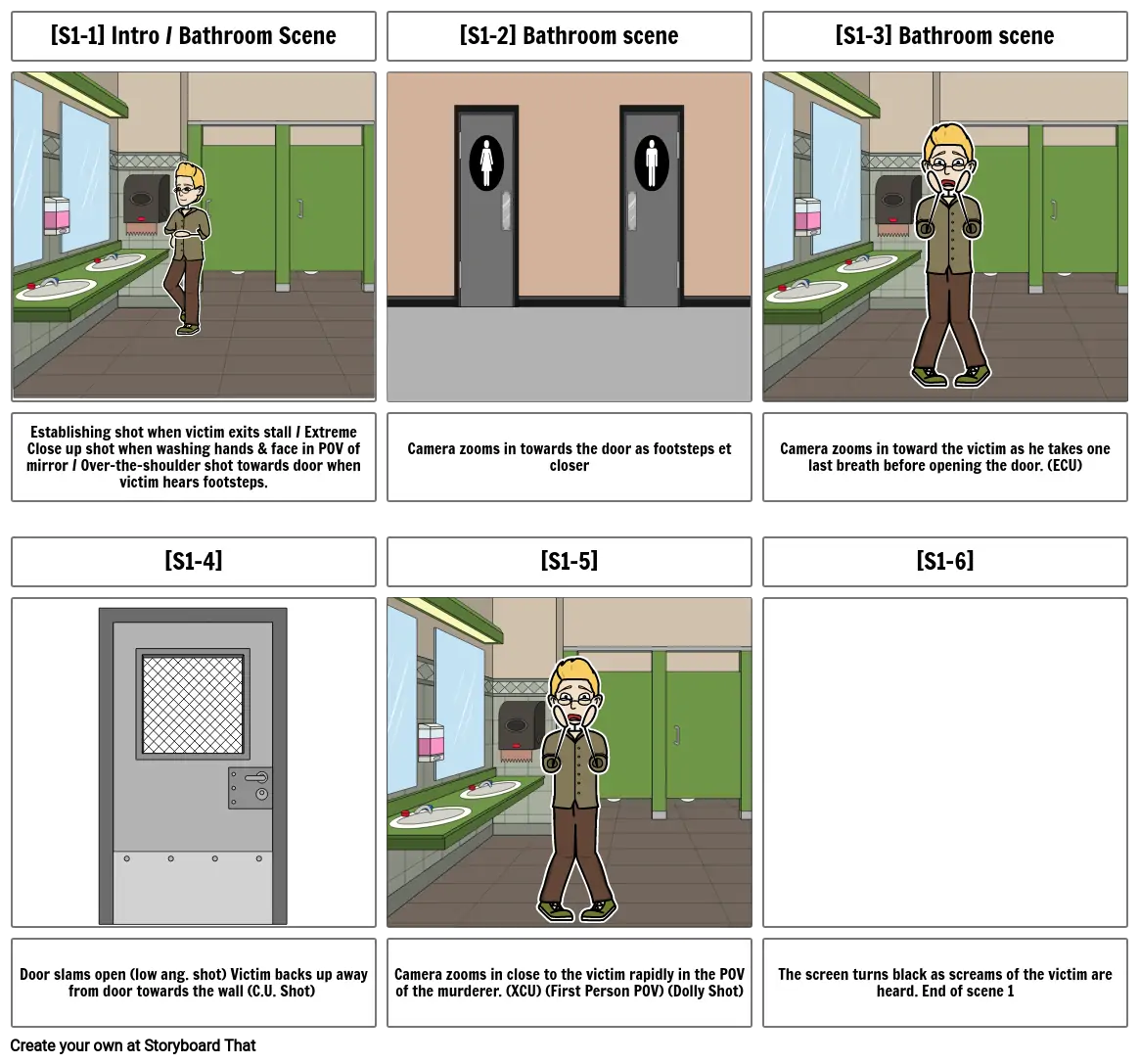 [S1-1] Intro / Bathroom Scene

Establishing shot when victim exits stall / Extreme Close up shot when washing hands & face in POV of mirror / Over-the-shoulder shot towards door when victim hears footsteps.

[S1-2] Bathroom scene

Camera zooms in towards the door as footsteps et closer

[S1-3] Bathroom scene

Camera zooms in toward the victim as he takes one last breath before opening the door. (ECU)

[S1-4]

Door slams open (low ang. shot) Victim backs up away from door towards the wall (C.U. Shot)

[S1-5]

Camera zooms in close to the victim rapidly in the POV of the murderer. (XCU) (First Person POV) (Dolly Shot)

[S1-6]

The screen turns black as screams of the victim are heard. End of scene 1

Create your own at Storyboard That