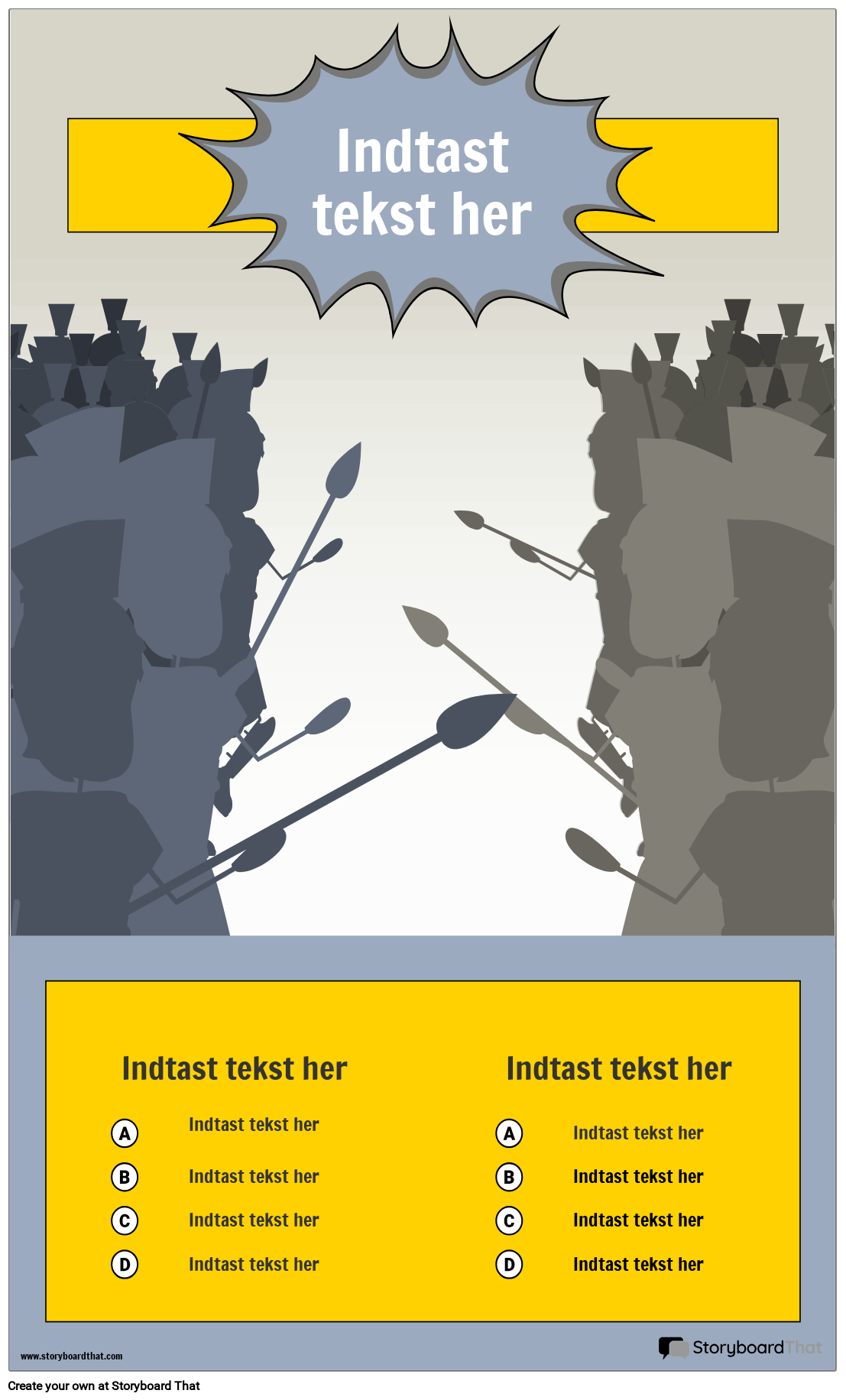 Indtast tekst her

Indtast tekst her

A Indtast tekst her

B Indtast tekst her

C Indtast tekst her

D Indtast tekst her

Indtast tekst her

A Indtast tekst her

B Indtast tekst her

C Indtast tekst her

D Indtast tekst her

www.storyboardthat.com

StoryboardThat

Create your own at Storyboard That