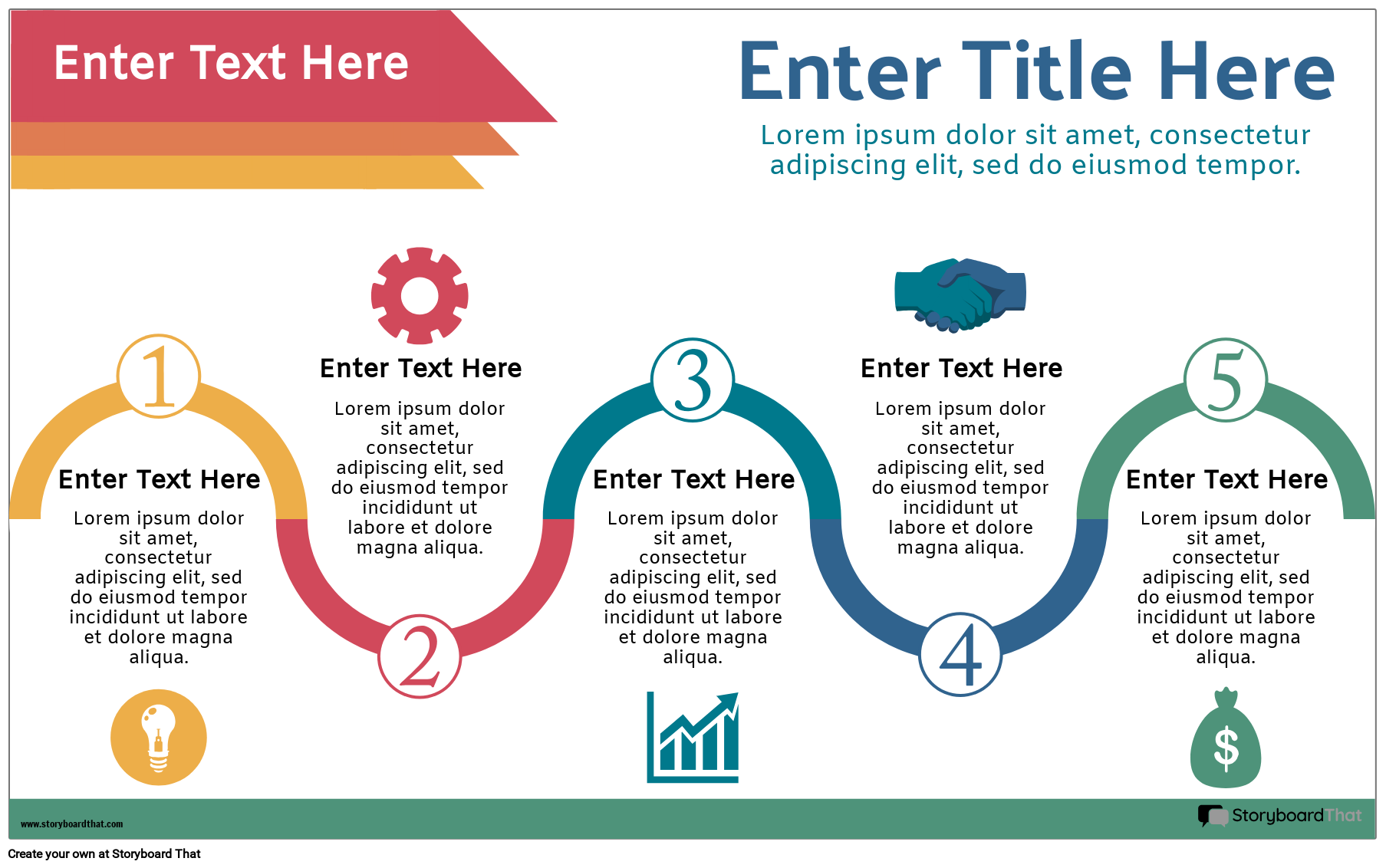 Enter Text Here

Enter Title Here

Lorem ipsum dolor sit amet, consectetur adipiscing elit, sed do eiusmod tempor.

1

Enter Text Here

Lorem ipsum dolor sit amet, consectetur adipiscing elit, sed do eiusmod tempor incididunt ut labore et dolore magna aliqua.

Enter Text Here

Lorem ipsum dolor sit amet, consectetur adipiscing elit, sed do eiusmod tempor incididunt ut labore et dolore magna aliqua.

2

3

Enter Text Here

Lorem ipsum dolor sit amet, consectetur adipiscing elit, sed do eiusmod tempor incididunt ut labore et dolore magna aliqua.

Enter Text Here

Lorem ipsum dolor sit amet, consectetur adipiscing elit, sed do eiusmod tempor incididunt ut labore et dolore magna aliqua.

4

5

Enter Text Here

Lorem ipsum dolor sit amet, consectetur adipiscing elit, sed do eiusmod tempor incididunt ut labore et dolore magna aliqua.

$

www.storyboardthat.com

StoryboardThat

Create your own at Storyboard That