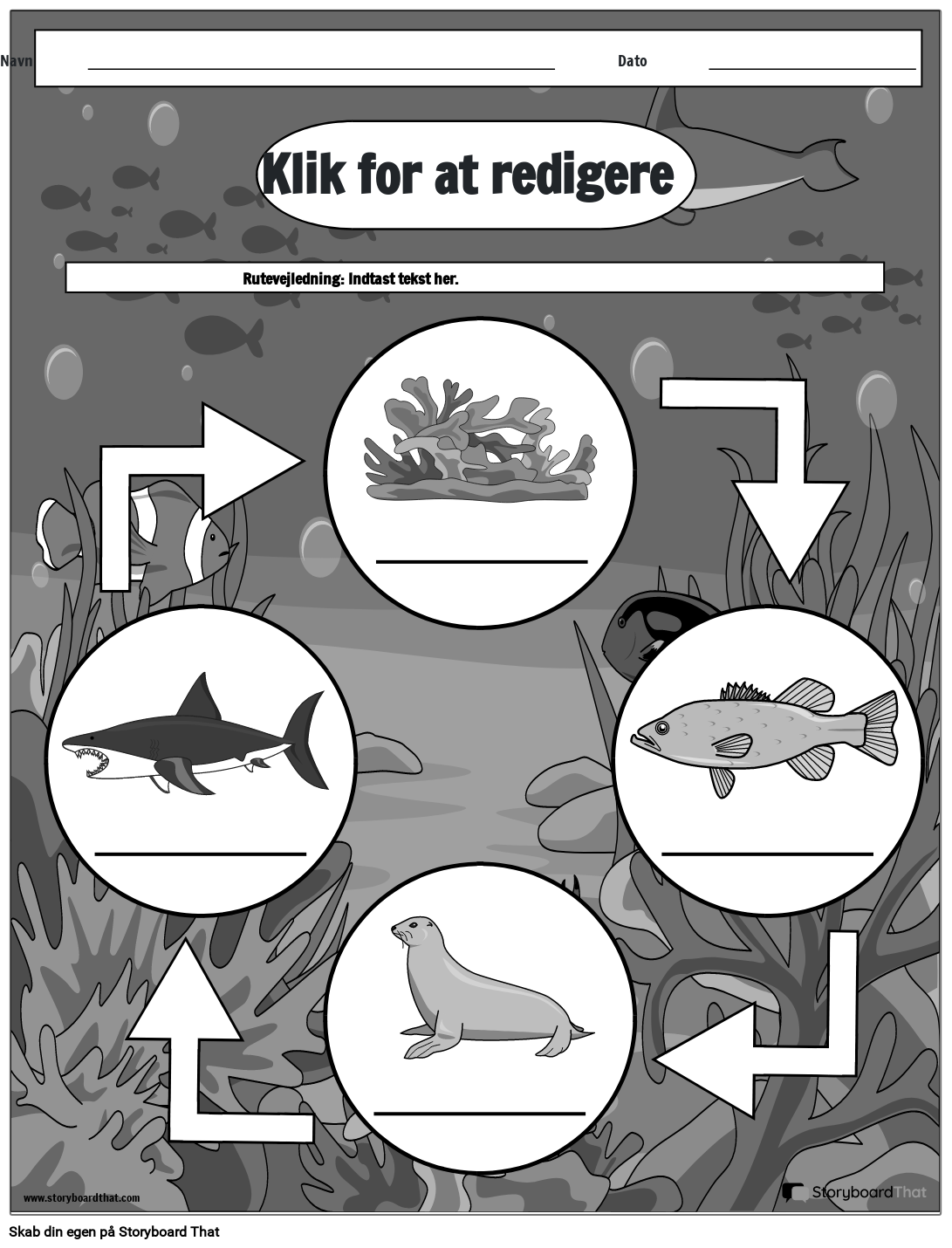 Navn

Dato

Klik for at redigere

Rutevejledning: Indtast tekst her.

www.storyboardthat.com

StoryboardThat

Skab din egen på Storyboard That