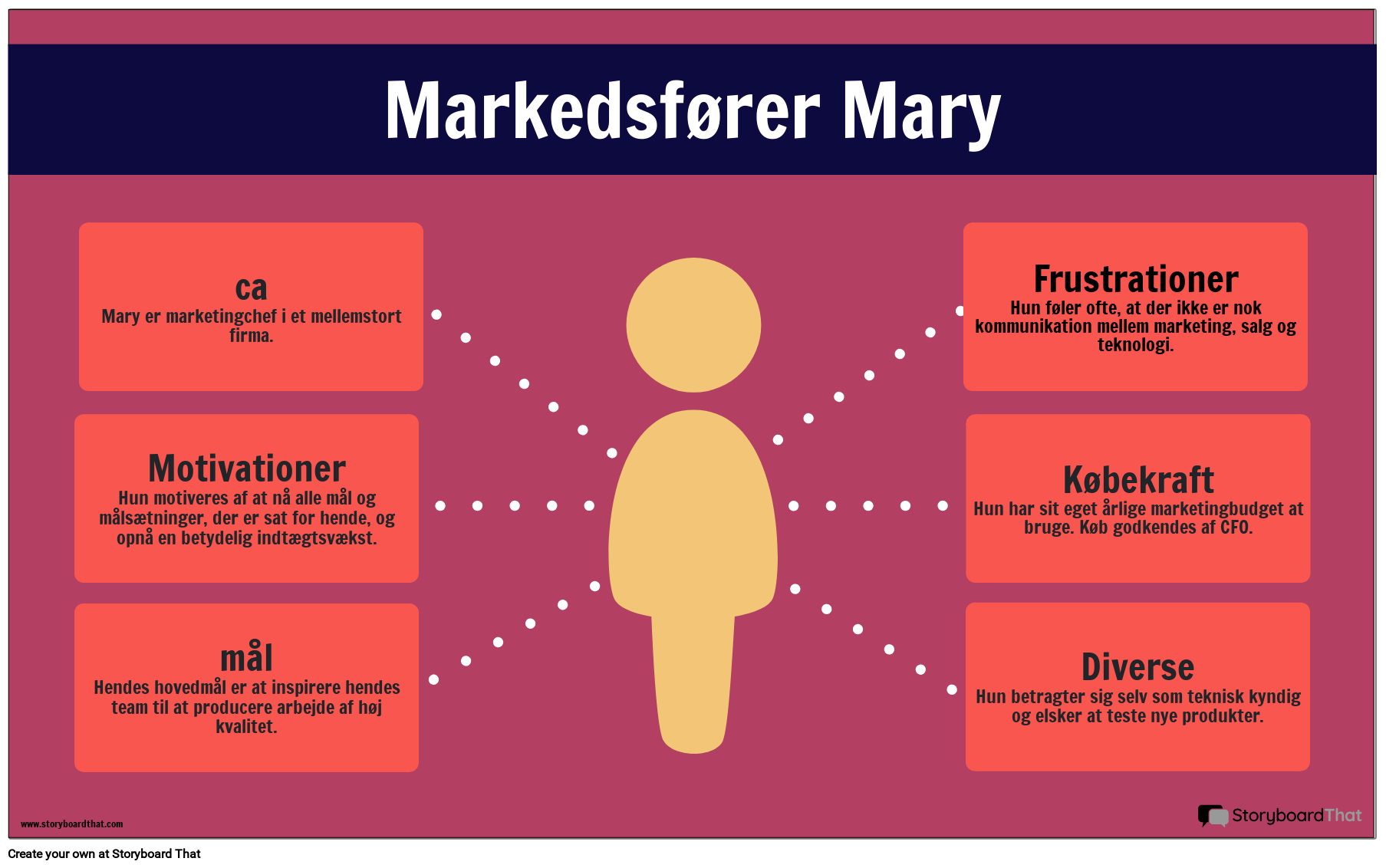 Markedsfører Mary

ca
Mary er marketingchef i et mellemstort firma.

Motivationer
Hun motiveres af at nå alle mål og målsætninger, der er sat for hende, og opnå en betydelig indtægtsvækst.

mål
Hendes hovedmål er at inspirere hendes team til at producere arbejde af høj kvalitet.

Frustrationer
Hun føler ofte, at der ikke er nok kommunikation mellem marketing, salg og teknologi.

Købekraft
Hun har sit eget årlige marketingbudget at bruge. Køb godkendes af CFO.

Diverse
Hun betragter sig selv som teknisk kyndig og elsker at teste nye produkter.

www.storyboardthat.com

StoryboardThat

Create your own at Storyboard That