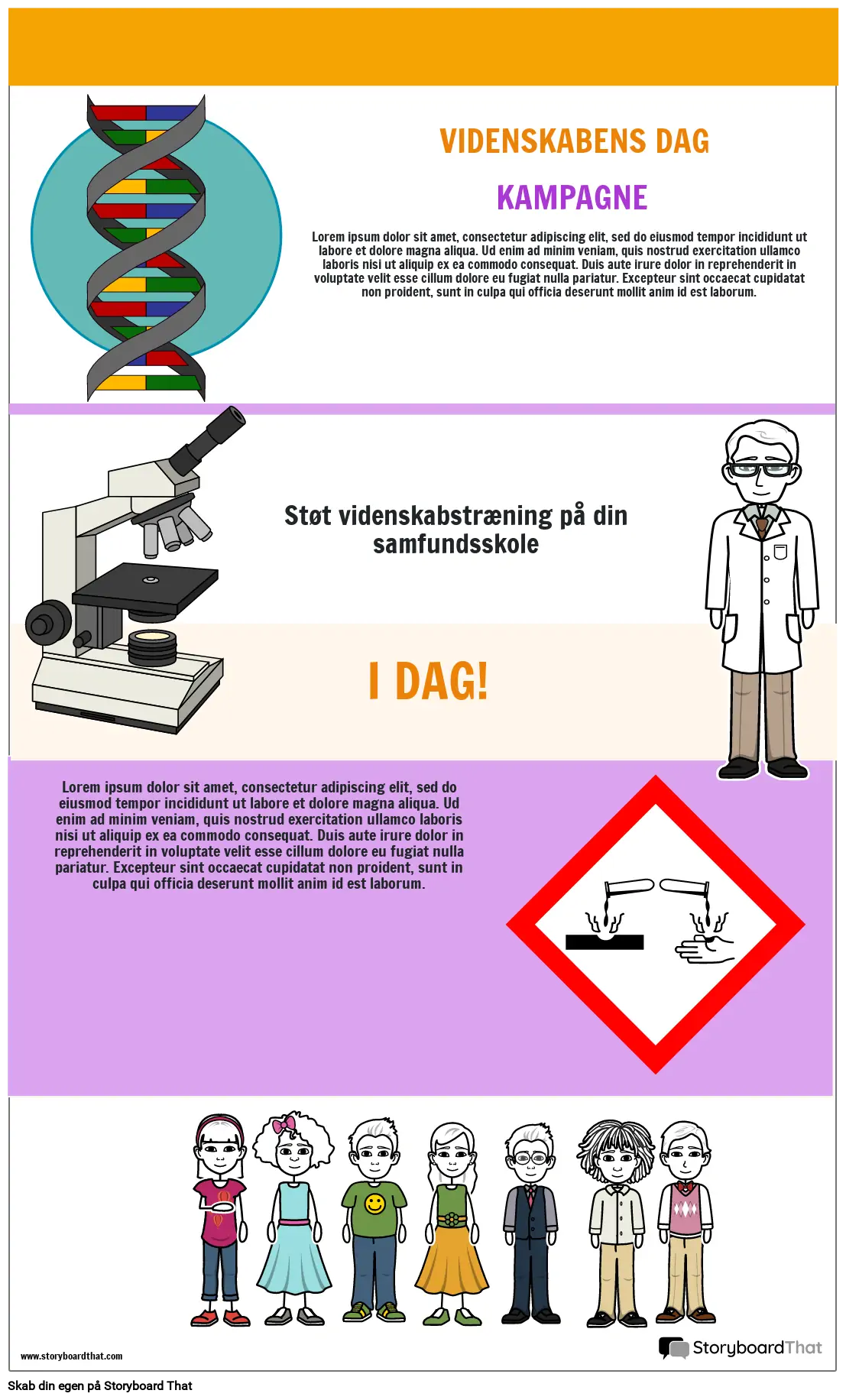 VIDENSKABENS DAG

KAMPAGNE

Lorem ipsum dolor sit amet, consectetur adipiscing elit, sed do eiusmod tempor incididunt ut labore et dolore magna aliqua. Ud enim ad minim veniam, quis nostrud exercitation ullamco laboris nisi ut aliquip ex ea commodo consequat. Duis aute irure dolor in reprehenderit in voluptate velit esse cillum dolore eu fugiat nulla pariatur. Excepteur sint occaecat cupidatat non proident, sunt in culpa qui officia deserunt mollit anim id est laborum.

Støt videnskabstræning på din samfundsskole

I DAG!

Lorem ipsum dolor sit amet, consectetur adipiscing elit, sed do eiusmod tempor incididunt ut labore et dolore magna aliqua. Ud enim ad minim veniam, quis nostrud exercitation ullamco laboris nisi ut aliquip ex ea commodo consequat. Duis aute irure dolor in reprehenderit in voluptate velit esse cillum dolore eu fugiat nulla pariatur. Excepteur sint occaecat cupidatat non proident, sunt in culpa qui officia deserunt mollit anim id est laborum.

www.storyboardthat.com

StoryboardThat

Skab din egen på Storyboard That