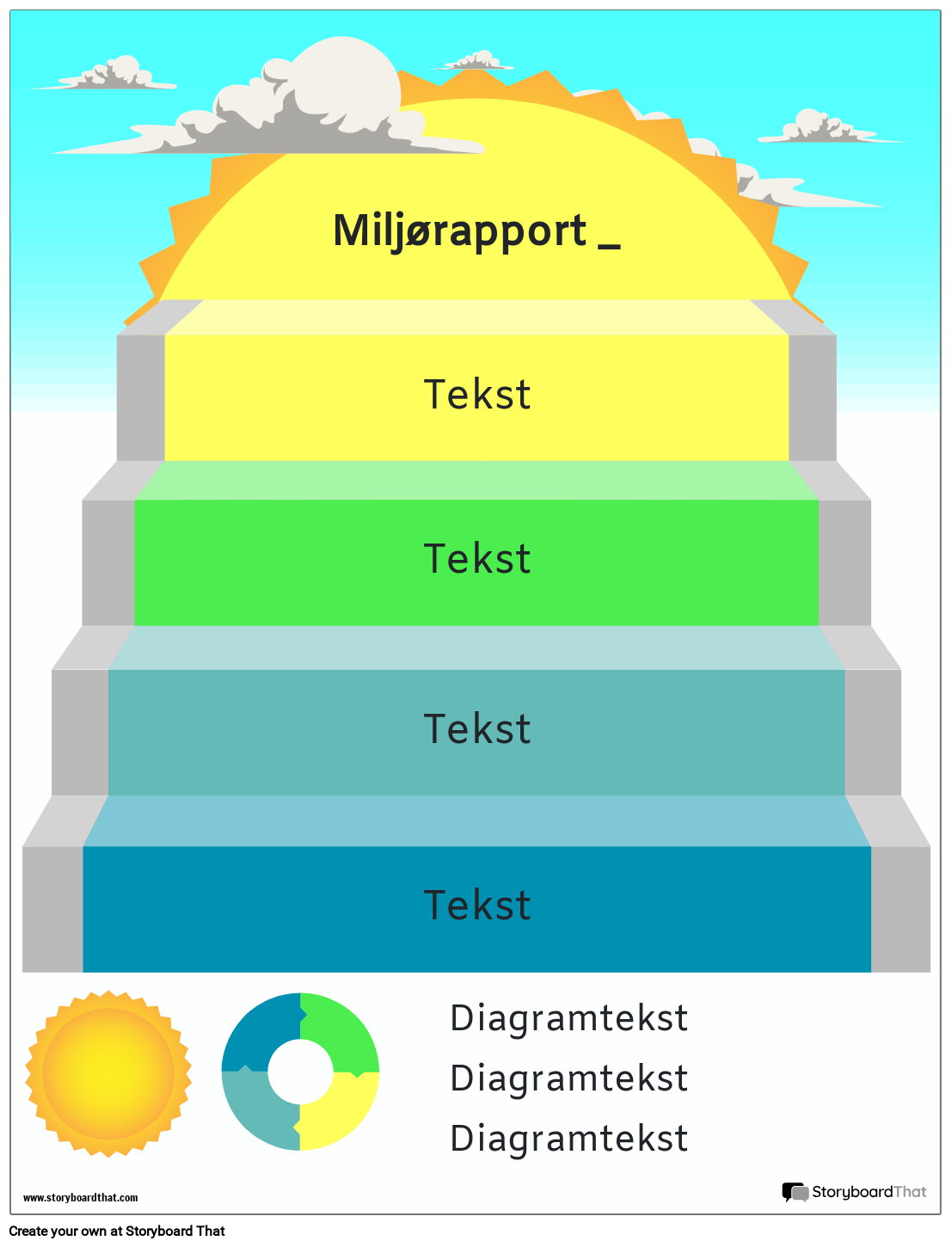 Miljørapport _

Tekst

Tekst

Tekst

Tekst

Diagramtekst
Diagramtekst
Diagramtekst

www.storyboardthat.com

StoryboardThat

Create your own at Storyboard That