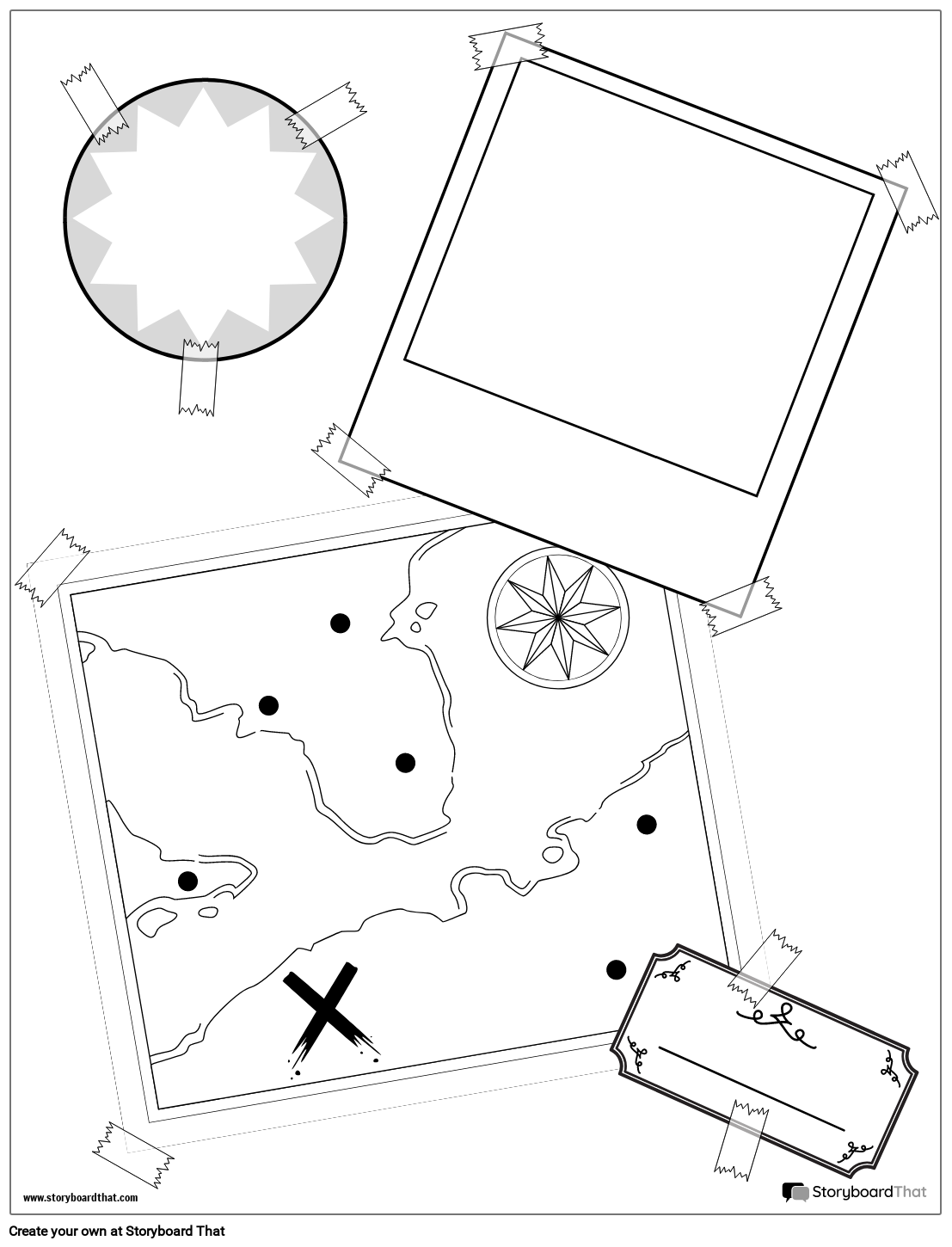 www.storyboardthat.com

StoryboardThat

Create your own at Storyboard That