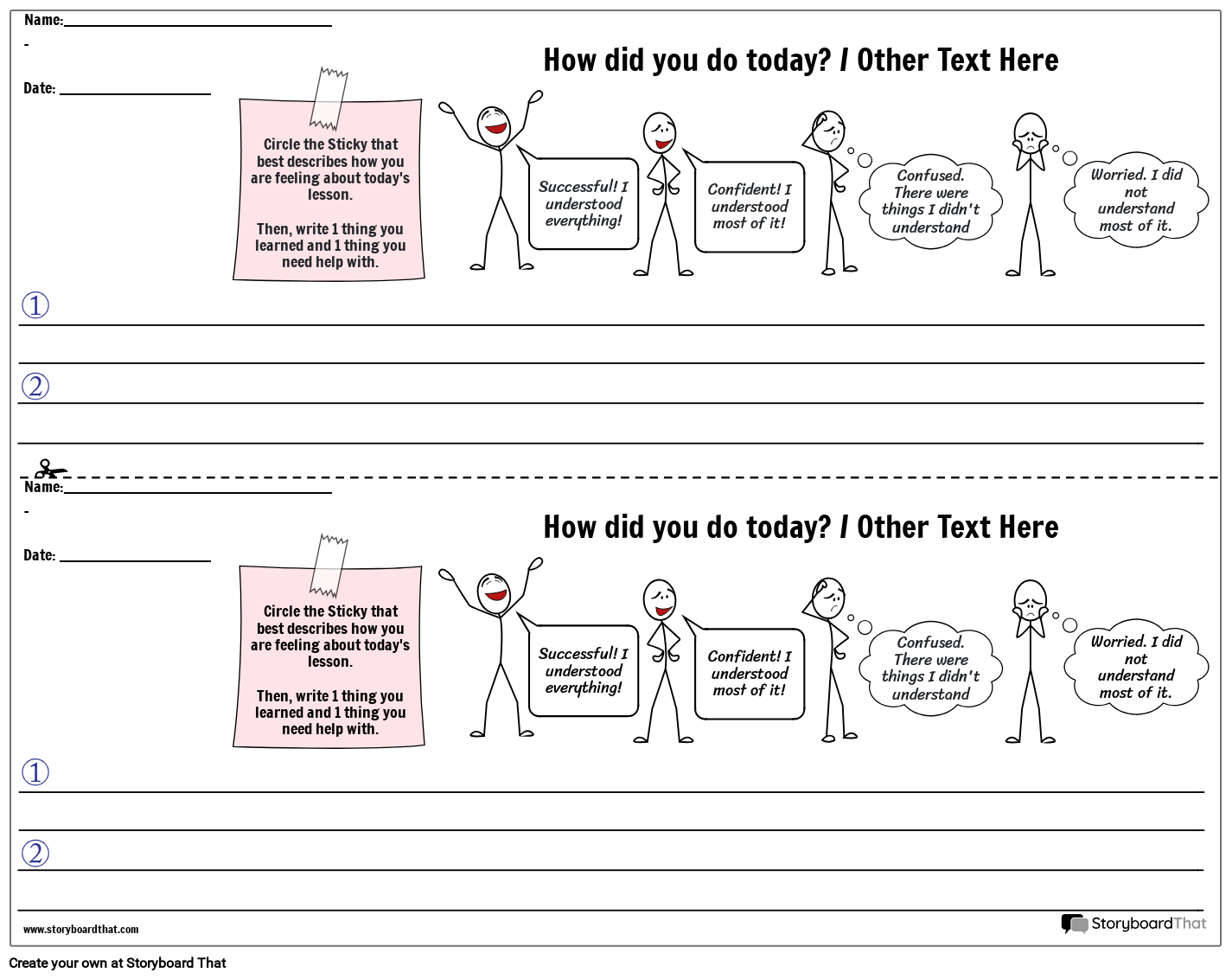 Name:

-

Date:

How did you do today? / Other Text Here

Circle the Sticky that best describes how you are feeling about today's lesson.

Then, write 1 thing you learned and 1 thing you need help with.

Successful! I understood everything!

Confident! I understood most of it!

Confused. There were things I didn't understand

Worried. I did not understand most of it.

①

②

Name:

-

Date:

How did you do today? / Other Text Here

Circle the Sticky that best describes how you are feeling about today's lesson.

Then, write 1 thing you learned and 1 thing you need help with.

Successful! I understood everything!

Confident! I understood most of it!

Confused. There were things I didn't understand

Worried. I did not understand most of it.

①

②

www.storyboardthat.com

StoryboardThat

Create your own at Storyboard That