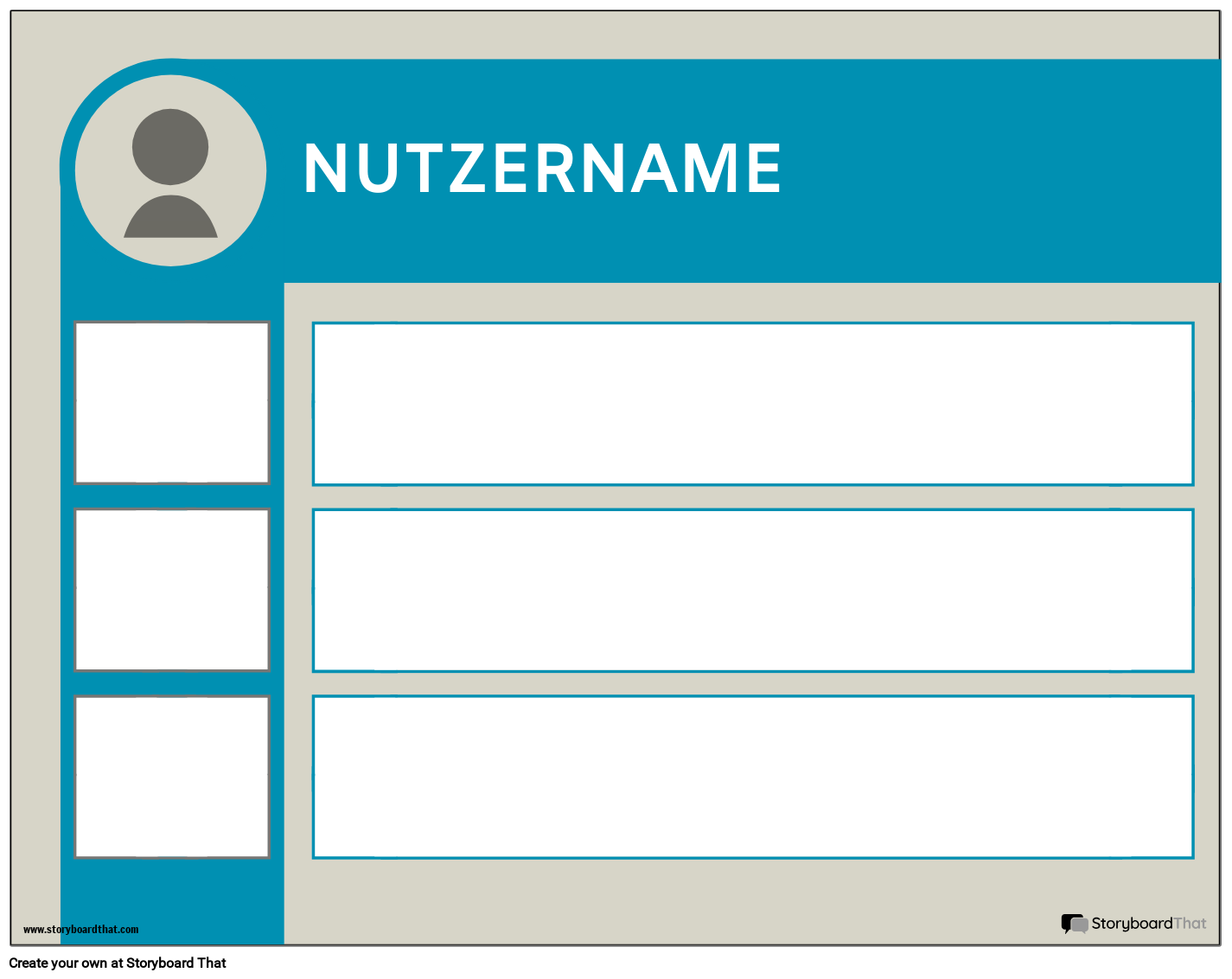 NUTZERNAME

www.storyboardthat.com

StoryboardThat

Create your own at Storyboard That