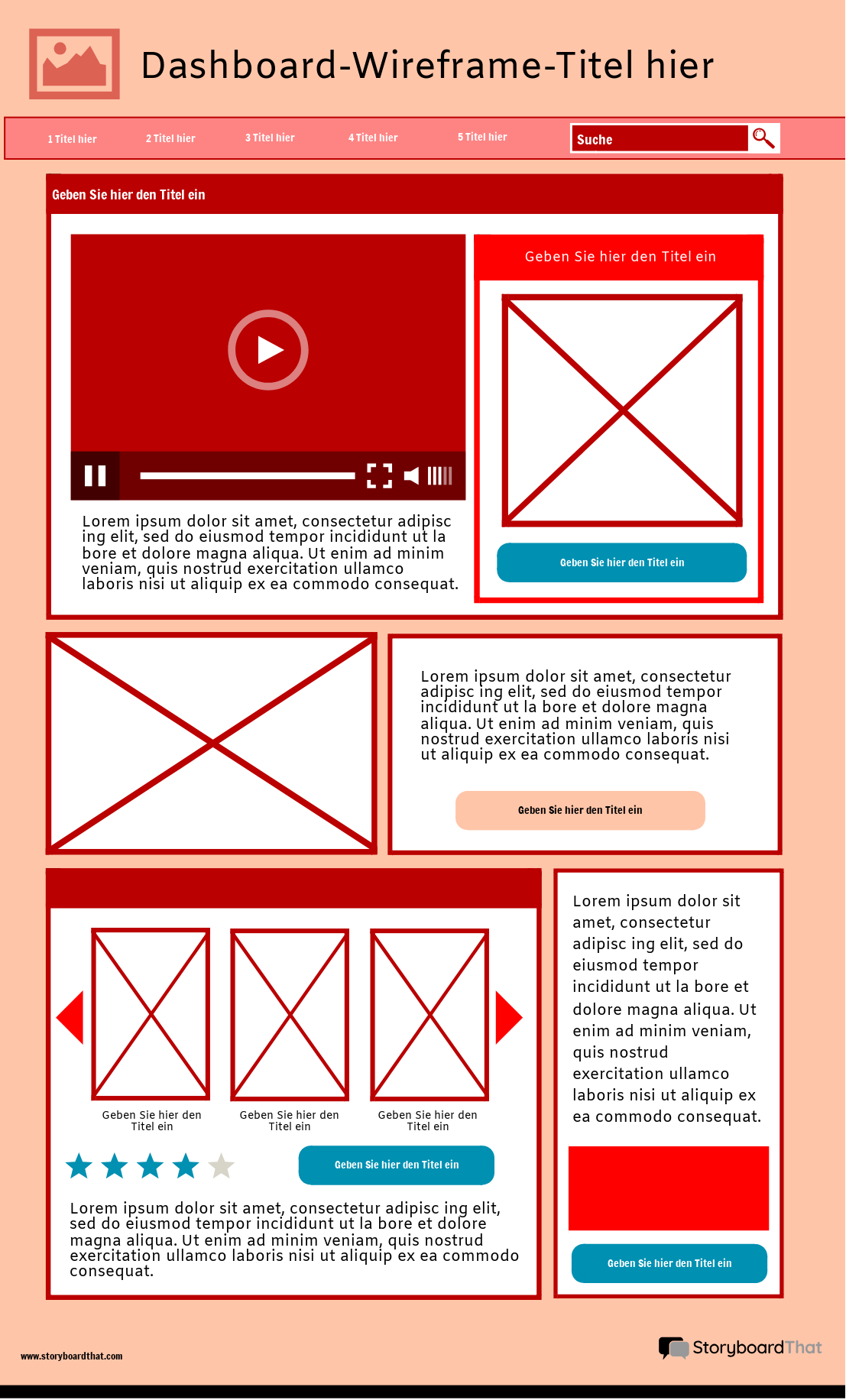 Dashboard-Wireframe-Titel hier

1 Titel hier
2 Titel hier
3 Titel hier
4 Titel hier
5 Titel hier
Suche

Geben Sie hier den Titel ein

Lorem ipsum dolor sit amet, consectetur adipisc ing elit, sed do eiusmod tempor incididunt ut la bore et dolore magna aliqua. Ut enim ad minim veniam, quis nostrud exercitation ullamco laboris nisi ut aliquip ex ea commodo consequat.

Geben Sie hier den Titel ein

Geben Sie hier den Titel ein

Lorem ipsum dolor sit amet, consectetur adipisc ing elit, sed do eiusmod tempor incididunt ut la bore et dolore magna aliqua. Ut enim ad minim veniam, quis nostrud exercitation ullamco laboris nisi ut aliquip ex ea commodo consequat.

Geben Sie hier den Titel ein

Geben Sie hier den Titel ein
Geben Sie hier den Titel ein
Geben Sie hier den Titel ein

Geben Sie hier den Titel ein

Lorem ipsum dolor sit amet, consectetur adipisc ing elit, sed do eiusmod tempor incididunt ut la bore et dolore magna aliqua. Ut enim ad minim veniam, quis nostrud exercitation ullamco laboris nisi ut aliquip ex ea commodo consequat.

Lorem ipsum dolor sit amet, consectetur adipisc ing elit, sed do eiusmod tempor incididunt ut la bore et dolore magna aliqua. Ut enim ad minim veniam, quis nostrud exercitation ullamco laboris nisi ut aliquip ex ea commodo consequat.

Geben Sie hier den Titel ein

www.storyboardthat.com
StoryboardThat