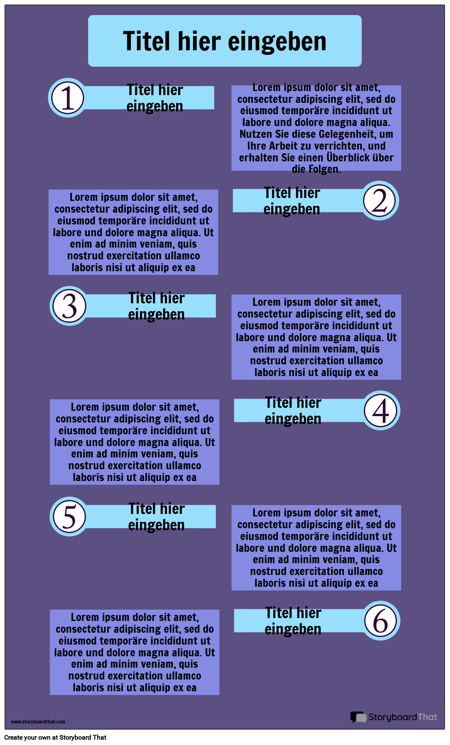 Titel hier eingeben

1

Titel hier eingeben

Lorem ipsum dolor sit amet, consectetur adipiscing elit, sed do eiusmod temporäre incididunt ut labore und dolore magna aliqua. Nutzen Sie diese Gelegenheit, um Ihre Arbeit zu verrichten, und erhalten Sie einen Überblick über die Folgen.

Lorem ipsum dolor sit amet, consectetur adipiscing elit, sed do eiusmod temporäre incididunt ut labore und dolore magna aliqua. Ut enim ad minim veniam, quis nostrud exercitation ullamco laboris nisi ut aliquip ex ea

Titel hier eingeben

2

3

Titel hier eingeben

Lorem ipsum dolor sit amet, consectetur adipiscing elit, sed do eiusmod temporäre incididunt ut labore und dolore magna aliqua. Ut enim ad minim veniam, quis nostrud exercitation ullamco laboris nisi ut aliquip ex ea

Lorem ipsum dolor sit amet, consectetur adipiscing elit, sed do eiusmod temporäre incididunt ut labore und dolore magna aliqua. Ut enim ad minim veniam, quis nostrud exercitation ullamco laboris nisi ut aliquip ex ea

Titel hier eingeben

4

5

Titel hier eingeben

Lorem ipsum dolor sit amet, consectetur adipiscing elit, sed do eiusmod temporäre incididunt ut labore und dolore magna aliqua. Ut enim ad minim veniam, quis nostrud exercitation ullamco laboris nisi ut aliquip ex ea

Lorem ipsum dolor sit amet, consectetur adipiscing elit, sed do eiusmod temporäre incididunt ut labore und dolore magna aliqua. Ut enim ad minim veniam, quis nostrud exercitation ullamco laboris nisi ut aliquip ex ea

Titel hier eingeben

6

www.storyboardthat.com

StoryboardThat

Create your own at Storyboard That