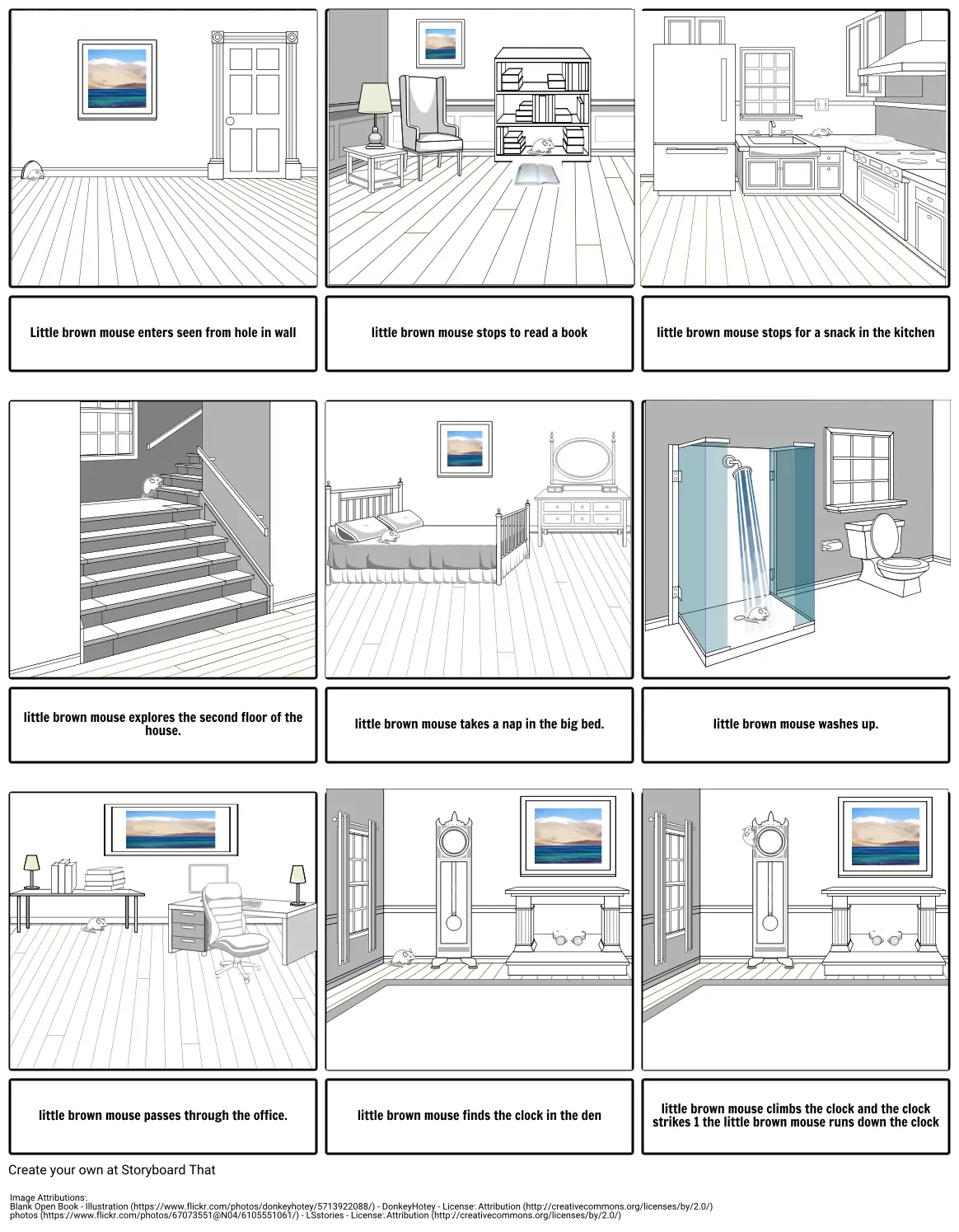 Little brown mouse enters seen from hole in wall

little brown mouse stops to read a book

little brown mouse stops for a snack in the kitchen

little brown mouse explores the second floor of the house.

little brown mouse takes a nap in the big bed.

little brown mouse washes up.

little brown mouse passes through the office.

little brown mouse finds the clock in the den

little brown mouse climbs the clock and the clock strikes 1 the little brown mouse runs down the clock

Create your own at Storyboard That

Image Attributions:
Blank Open Book - Illustration (https://www.flickr.com/photos/donkeyhotey/5713922088/) - DonkeyHotey - License: Attribution (http://creativecommons.org/licenses/by/2.0/)
photos (https://www.flickr.com/photos/67073551@N04/6105551061/) - LSstories - License: Attribution (http://creativecommons.org/licenses/by/2.0/)