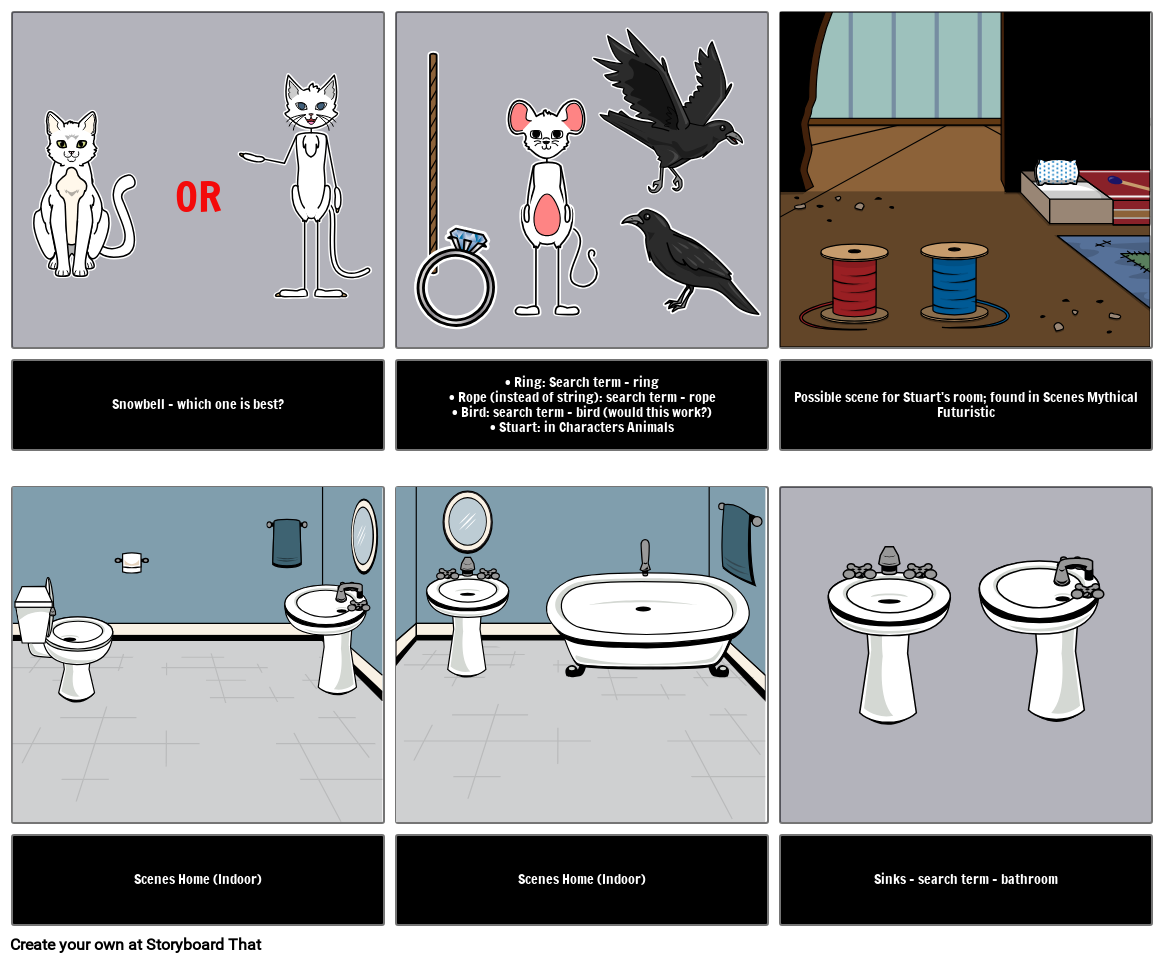 OR

Snowbell - which one is best?

• Ring: Search term - ring
• Rope (instead of string): search term - rope
• Bird: search term - bird (would this work?)
• Stuart: in Characters Animals

Possible scene for Stuart's room; found in Scenes Mythical Futuristic

Scenes Home (Indoor)

Scenes Home (Indoor)

Sinks - search term - bathroom

Create your own at Storyboard That