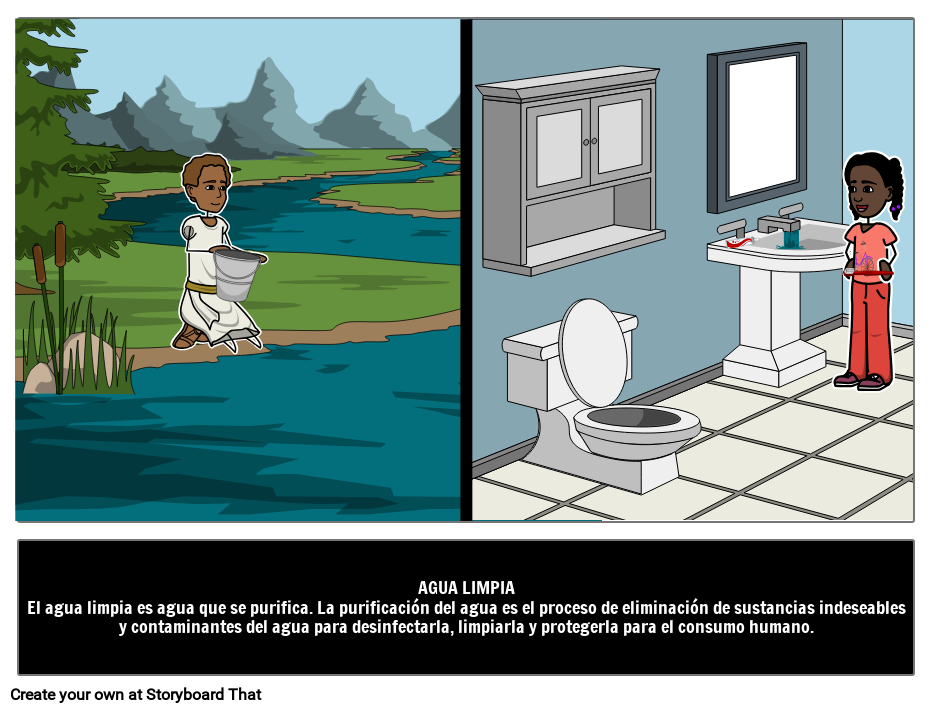 AGUA LIMPIA
El agua limpia es agua que se purifica. La purificación del agua es el proceso de eliminación de sustancias indeseables y contaminantes del agua para desinfectarla, limpiarla y protegerla para el consumo humano.

Create your own at Storyboard That