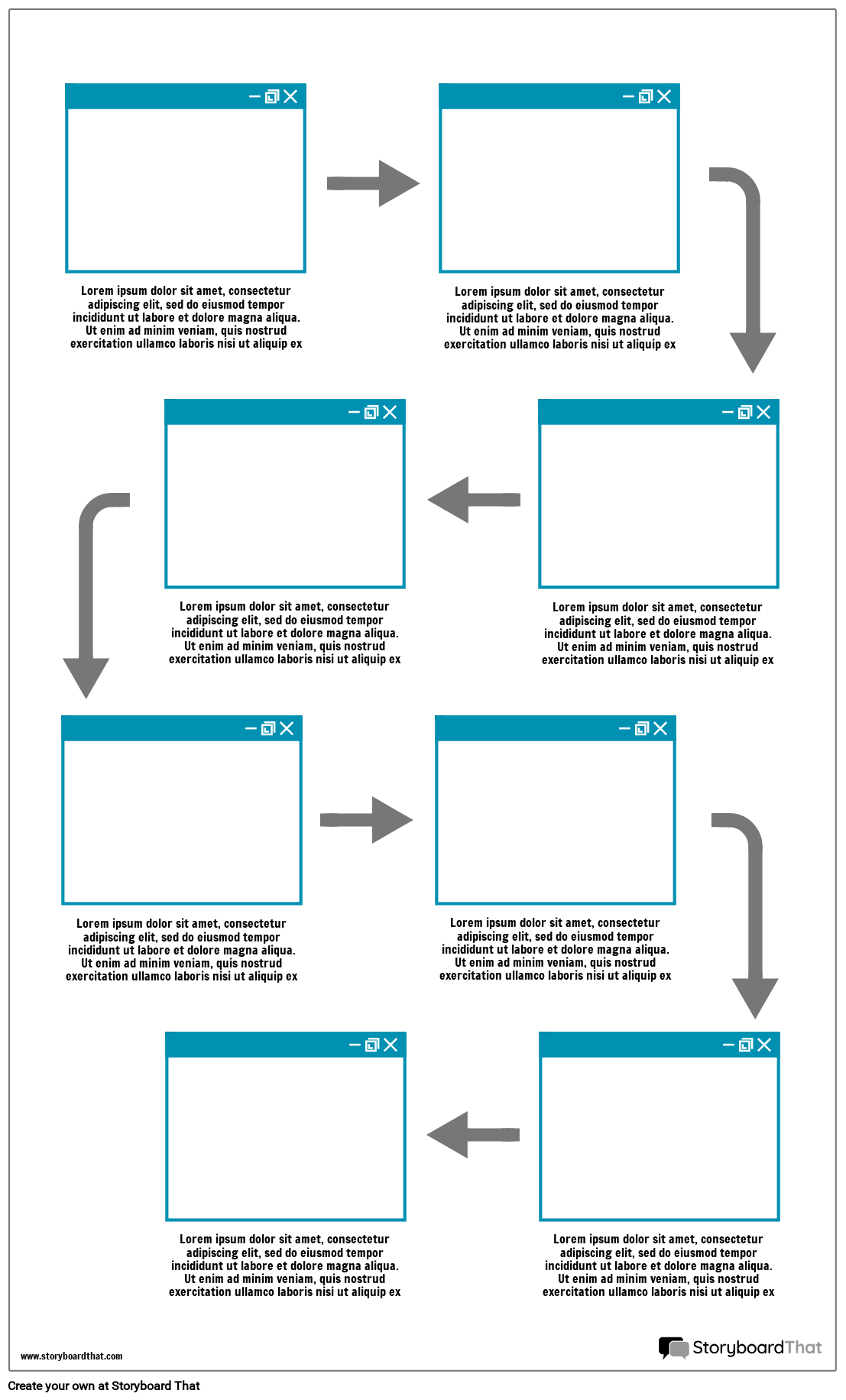 Lorem ipsum dolor sit amet, consectetur adipiscing elit, sed do eiusmod tempor incididunt ut labore et dolore magna aliqua. Ut enim ad minim veniam, quis nostrud exercitation ullamco laboris nisi ut aliquip ex

Lorem ipsum dolor sit amet, consectetur adipiscing elit, sed do eiusmod tempor incididunt ut labore et dolore magna aliqua. Ut enim ad minim veniam, quis nostrud exercitation ullamco laboris nisi ut aliquip ex

Lorem ipsum dolor sit amet, consectetur adipiscing elit, sed do eiusmod tempor incididunt ut labore et dolore magna aliqua. Ut enim ad minim veniam, quis nostrud exercitation ullamco laboris nisi ut aliquip ex

Lorem ipsum dolor sit amet, consectetur adipiscing elit, sed do eiusmod tempor incididunt ut labore et dolore magna aliqua. Ut enim ad minim veniam, quis nostrud exercitation ullamco laboris nisi ut aliquip ex

Lorem ipsum dolor sit amet, consectetur adipiscing elit, sed do eiusmod tempor incididunt ut labore et dolore magna aliqua. Ut enim ad minim veniam, quis nostrud exercitation ullamco laboris nisi ut aliquip ex

Lorem ipsum dolor sit amet, consectetur adipiscing elit, sed do eiusmod tempor incididunt ut labore et dolore magna aliqua. Ut enim ad minim veniam, quis nostrud exercitation ullamco laboris nisi ut aliquip ex

Lorem ipsum dolor sit amet, consectetur adipiscing elit, sed do eiusmod tempor incididunt ut labore et dolore magna aliqua. Ut enim ad minim veniam, quis nostrud exercitation ullamco laboris nisi ut aliquip ex

Lorem ipsum dolor sit amet, consectetur adipiscing elit, sed do eiusmod tempor incididunt ut labore et dolore magna aliqua. Ut enim ad minim veniam, quis nostrud exercitation ullamco laboris nisi ut aliquip ex

www.storyboardthat.com

StoryboardThat

Create your own at Storyboard That