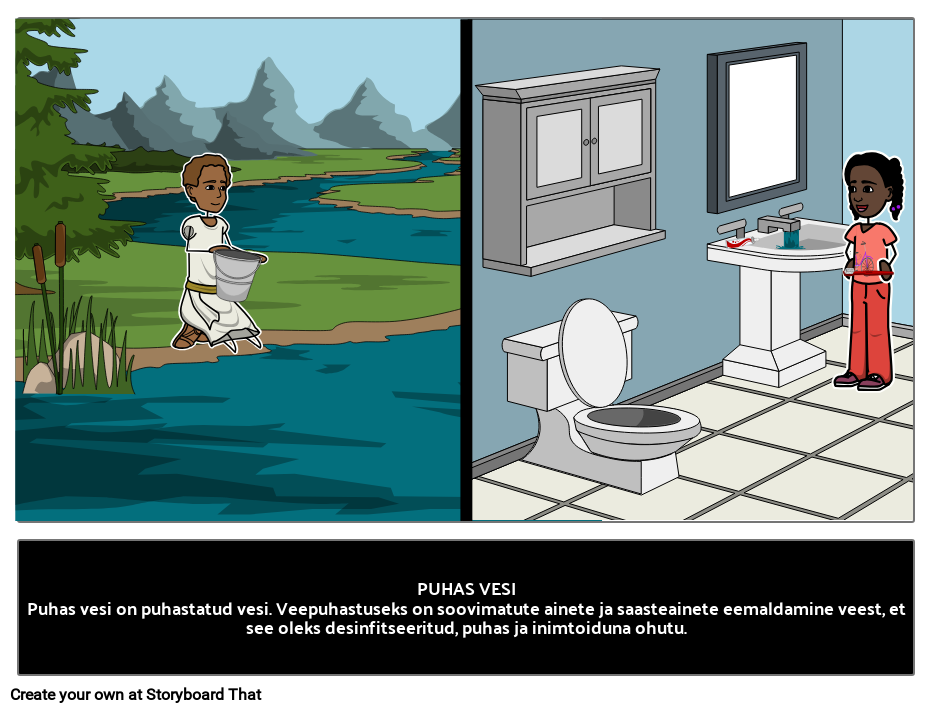 PUHAS VESI
Puhas vesi on puhastatud vesi. Veepuhastuseks on soovimatute ainete ja saasteainete eemaldamine veest, et see oleks desinfitseeritud, puhas ja inimtoiduna ohutu.

Create your own at Storyboard That