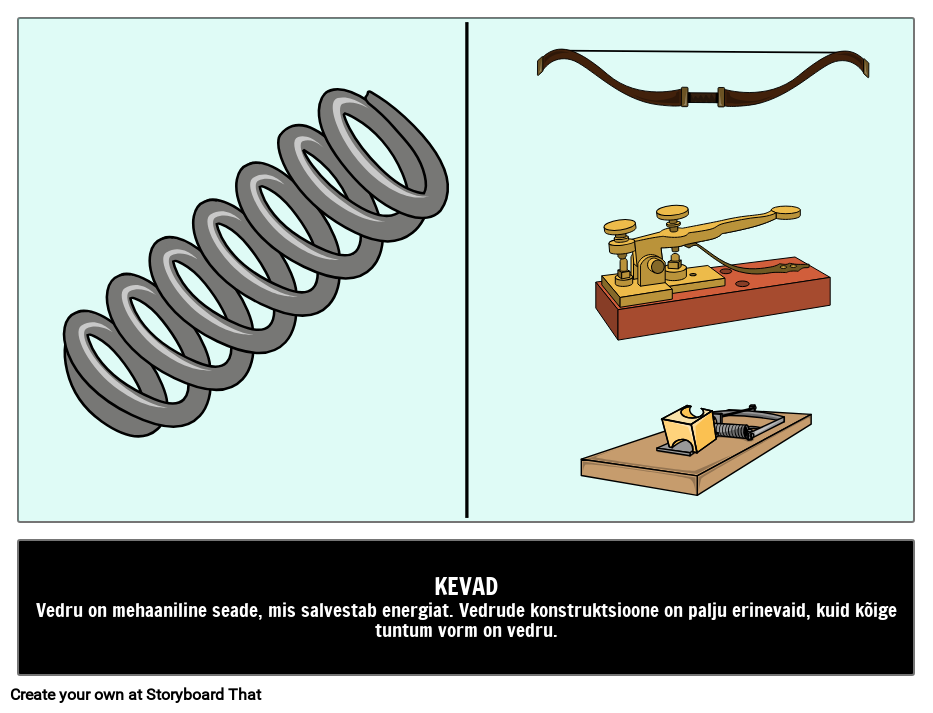 KEVAD
Vedru on mehaaniline seade, mis salvestab energiat. Vedrude konstruktsioone on palju erinevaid, kuid kõige tuntum vorm on vedru.

Create your own at Storyboard That