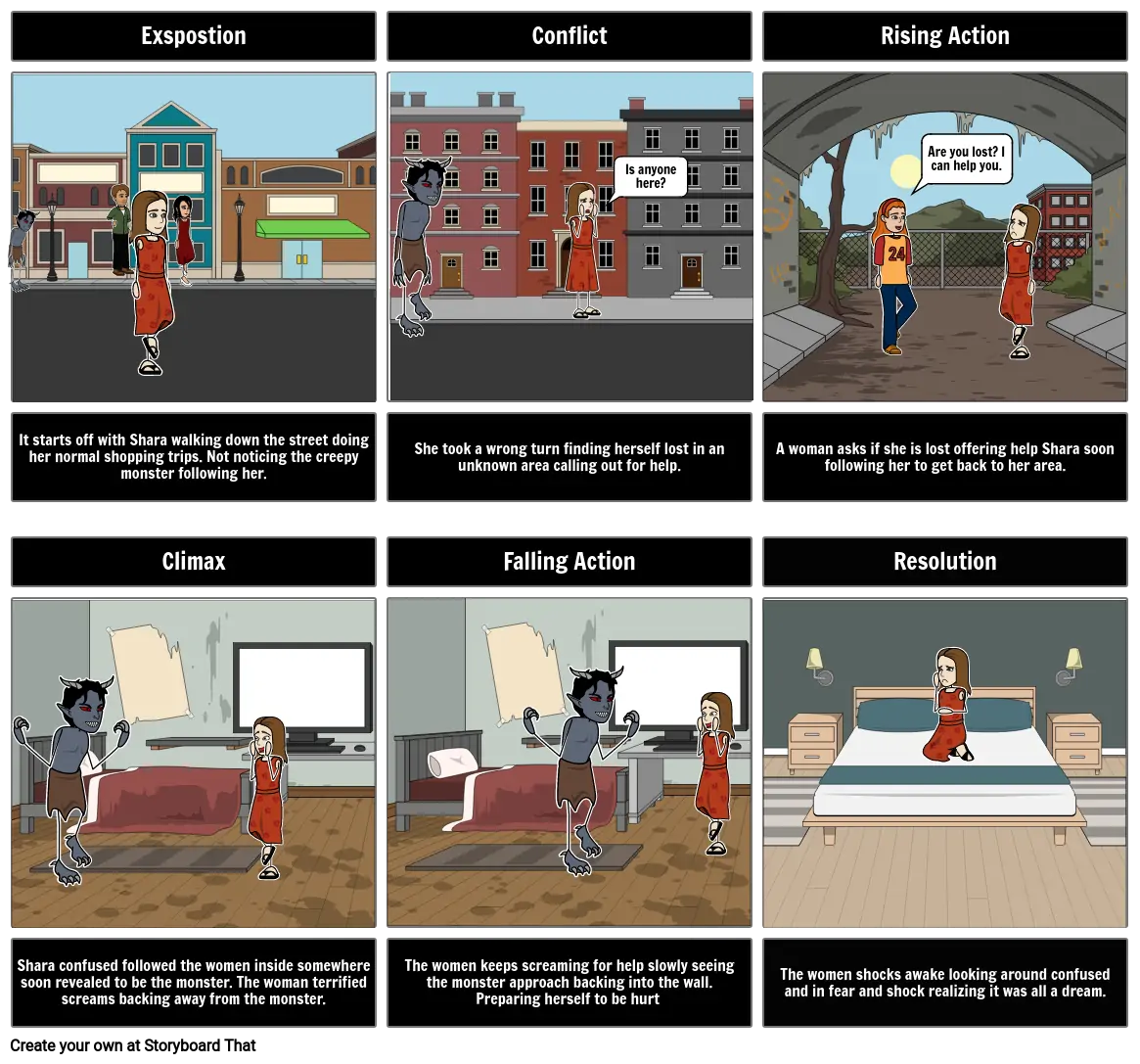 Exspostion

It starts off with Shara walking down the street doing her normal shopping trips. Not noticing the creepy monster following her.

Conflict

Is anyone here?

She took a wrong turn finding herself lost in an unknown area calling out for help.

Rising Action

Are you lost? I can help you.

24

A woman asks if she is lost offering help Shara soon following her to get back to her area.

Climax

Shara confused followed the women inside somewhere soon revealed to be the monster. The woman terrified screams backing away from the monster.

Falling Action

The women keeps screaming for help slowly seeing the monster approach backing into the wall. Preparing herself to be hurt

Resolution

The women shocks awake looking around confused and in fear and shock realizing it was all a dream.

Create your own at Storyboard That