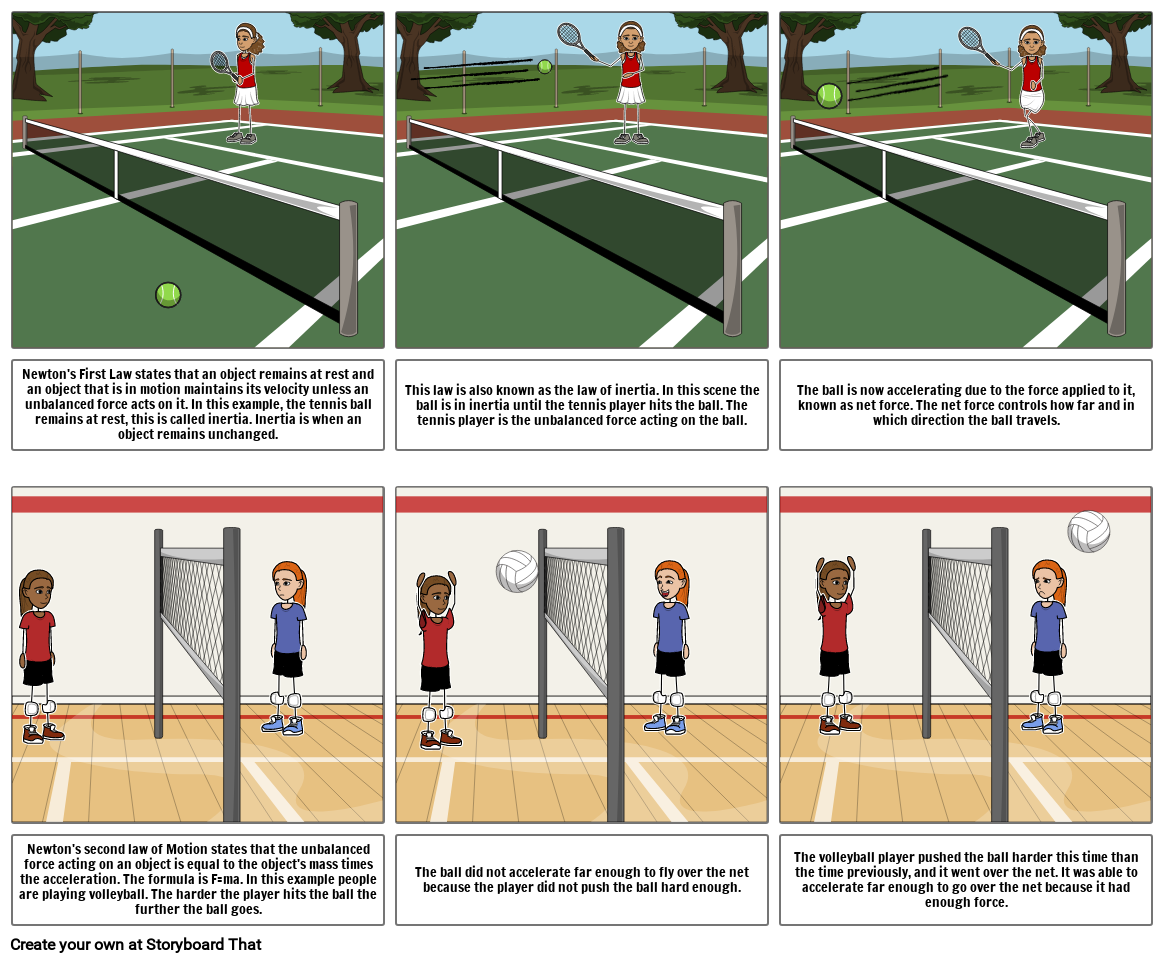 Newton's First Law states that an object remains at rest and an object that is in motion maintains its velocity unless an unbalanced force acts on it. In this example, the tennis ball remains at rest, this is called inertia. Inertia is when an object remains unchanged.

This law is also known as the law of inertia. In this scene the ball is in inertia until the tennis player hits the ball. The tennis player is the unbalanced force acting on the ball.

The ball is now accelerating due to the force applied to it, known as net force. The net force controls how far and in which direction the ball travels.

Newton's second law of Motion states that the unbalanced force acting on an object is equal to the object's mass times the acceleration. The formula is F=ma. In this example people are playing volleyball. The harder the player hits the ball the further the ball goes.

The ball did not accelerate far enough to fly over the net because the player did not push the ball hard enough.

The volleyball player pushed the ball harder this time than the time previously, and it went over the net. It was able to accelerate far enough to go over the net because it had enough force.

Create your own at Storyboard That