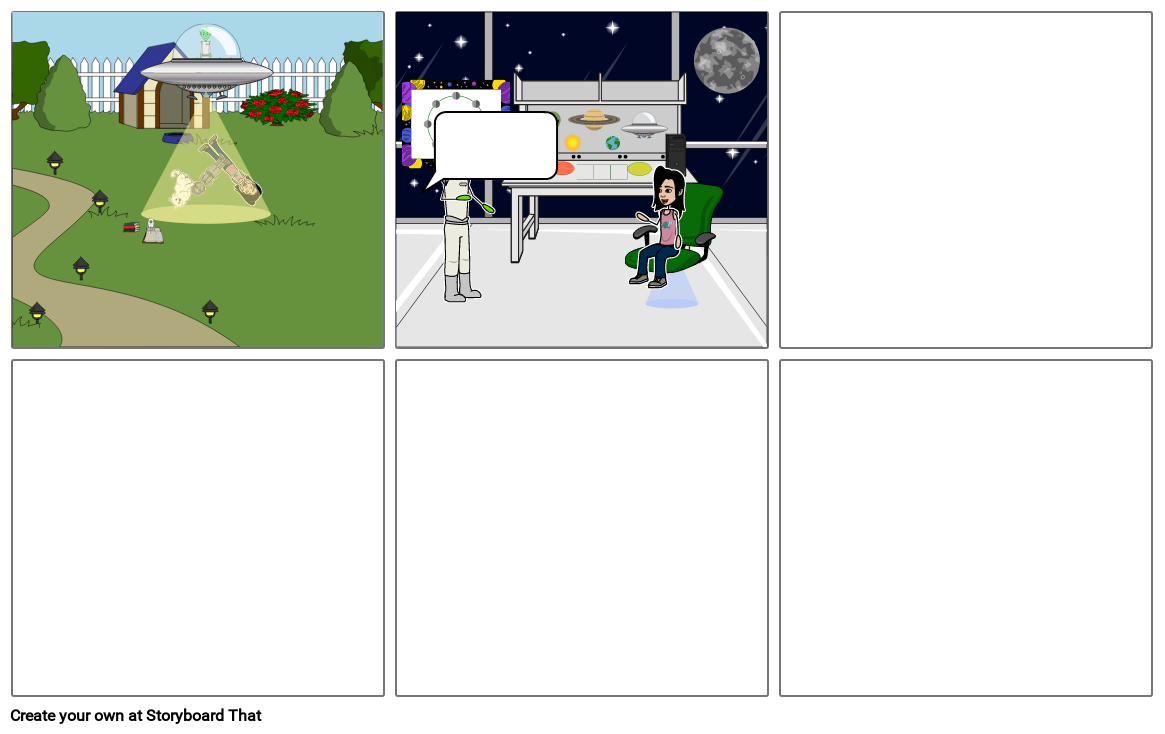 Create your own at Storyboard That