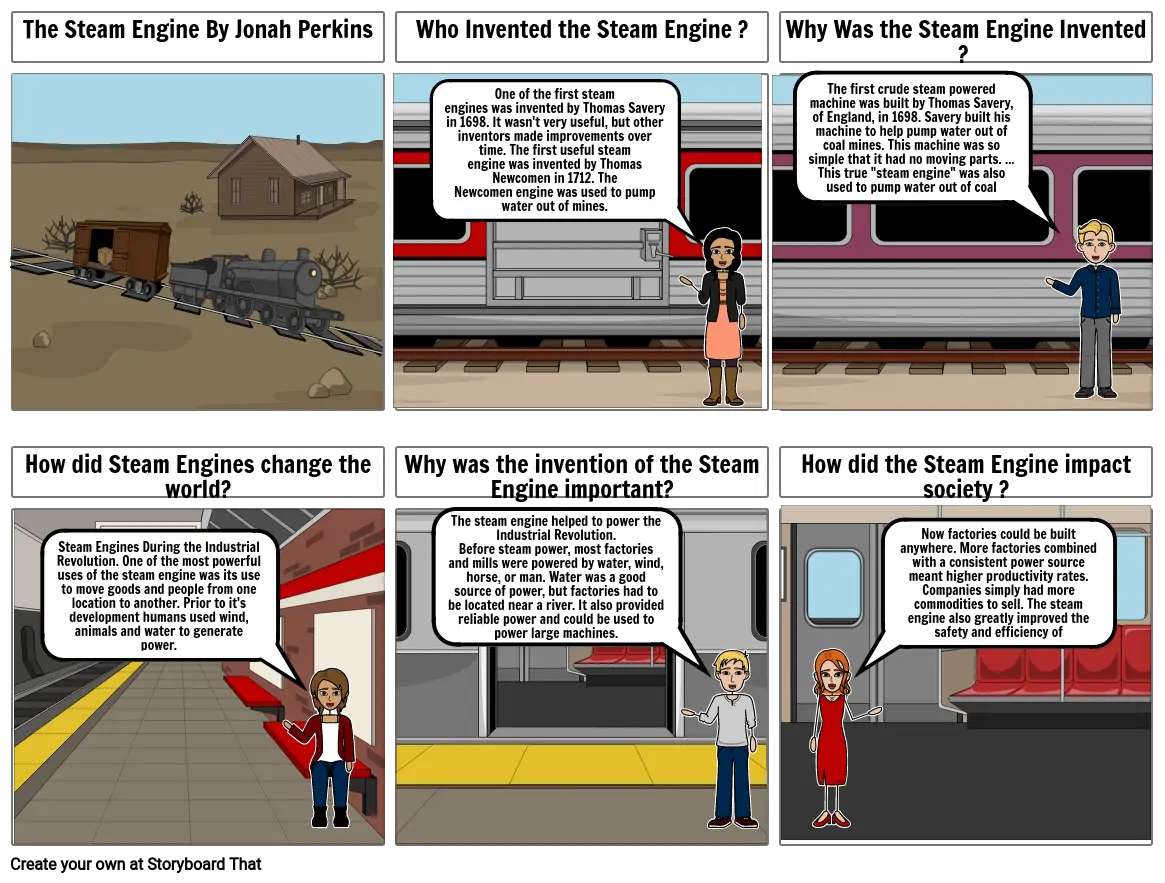 The Steam Engine By Jonah Perkins

Who Invented the Steam Engine ?

One of the first steam engines was invented by Thomas Savery in 1698. It wasn't very useful, but other inventors made improvements over time. The first useful steam engine was invented by Thomas Newcomen in 1712. The Newcomen engine was used to pump water out of mines.

Why Was the Steam Engine Invented ?

The first crude steam powered machine was built by Thomas Savery, of England, in 1698. Savery built his machine to help pump water out of coal mines. This machine was so simple that it had no moving parts. ... This true "steam engine" was also used to pump water out of coal

How did Steam Engines change the world?

Steam Engines During the Industrial Revolution. One of the most powerful uses of the steam engine was its use to move goods and people from one location to another. Prior to it's development humans used wind, animals and water to generate power.

Why was the invention of the Steam Engine important?

The steam engine helped to power the Industrial Revolution. Before steam power, most factories and mills were powered by water, wind, horse, or man. Water was a good source of power, but factories had to be located near a river. It also provided reliable power and could be used to power large machines.

How did the Steam Engine impact society ?

Now factories could be built anywhere. More factories combined with a consistent power source meant higher productivity rates. Companies simply had more commodities to sell. The steam engine also greatly improved the safety and efficiency of

Create your own at Storyboard That