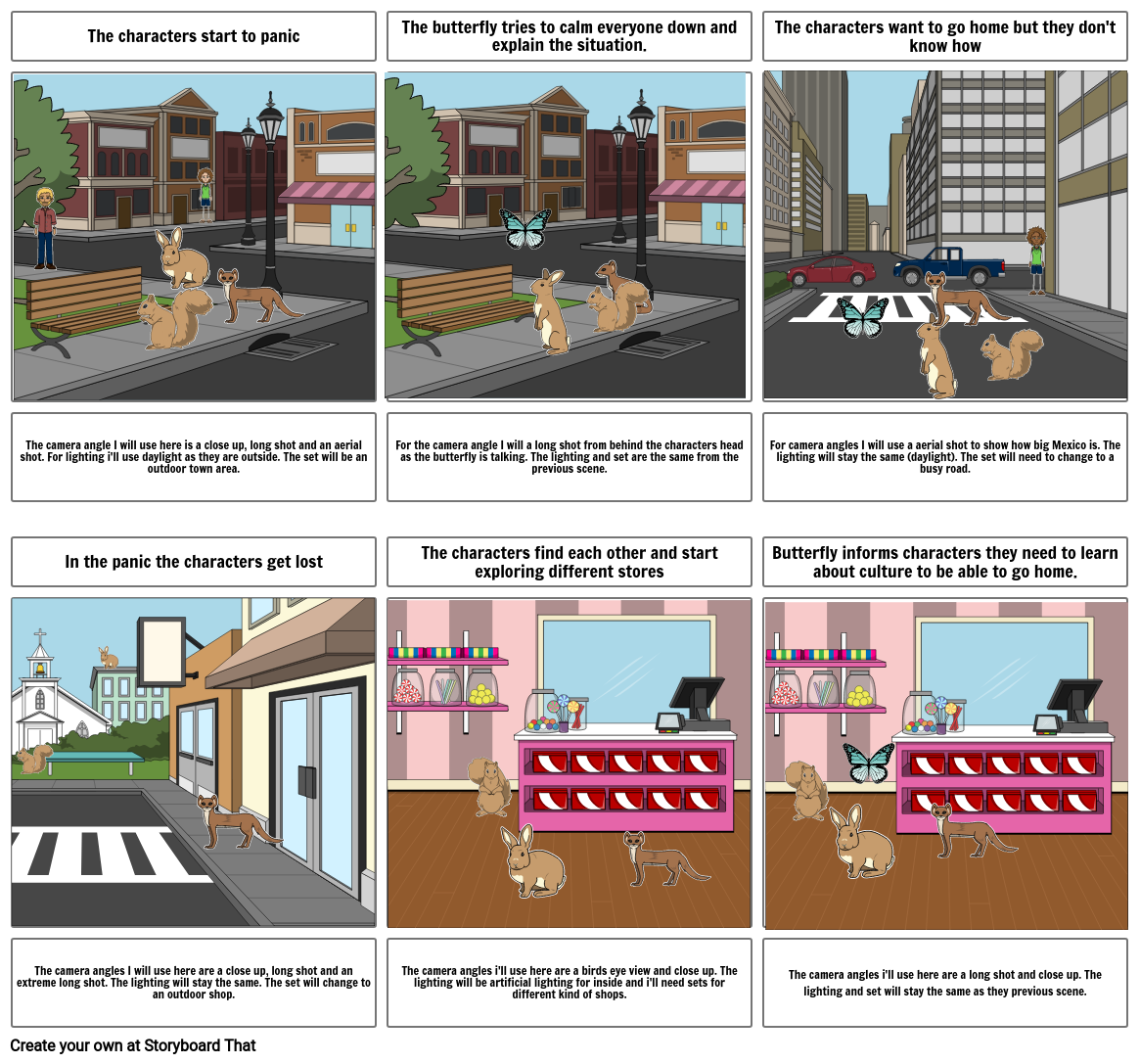 The characters start to panic

The camera angle I will use here is a close up, long shot and an aerial shot. For lighting i'll use daylight as they are outside. The set will be an outdoor town area.

The butterfly tries to calm everyone down and explain the situation.

For the camera angle I will a long shot from behind the characters head as the butterfly is talking. The lighting and set are the same from the previous scene.

The characters want to go home but they don't know how

For camera angles I will use a aerial shot to show how big Mexico is. The lighting will stay the same (daylight). The set will need to change to a busy road.

In the panic the characters get lost

The camera angles I will use here are a close up, long shot and an extreme long shot. The lighting will stay the same. The set will change to an outdoor shop.

The characters find each other and start exploring different stores

The camera angles i'll use here are a birds eye view and close up. The lighting will be artificial lighting for inside and i'll need sets for different kind of shops.

Butterfly informs characters they need to learn about culture to be able to go home.

The camera angles i'll use here are a long shot and close up. The lighting and set will stay the same as they previous scene.

Create your own at Storyboard That