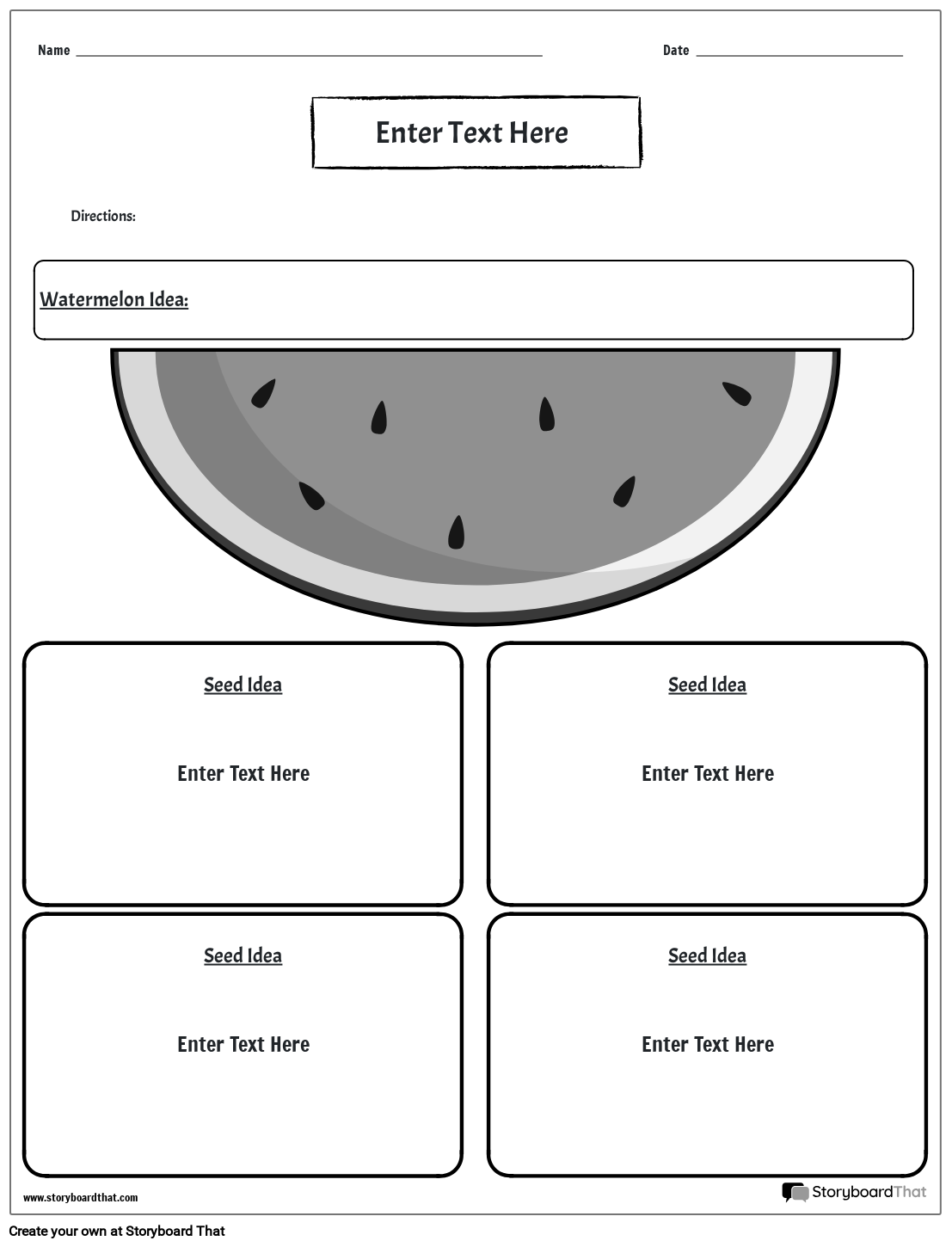 Name

Date

Enter Text Here

Directions:

Watermelon Idea:

Seed Idea

Enter Text Here

Seed Idea

Enter Text Here

Seed Idea

Enter Text Here

Seed Idea

Enter Text Here

www.storyboardthat.com

StoryboardThat

Create your own at Storyboard That